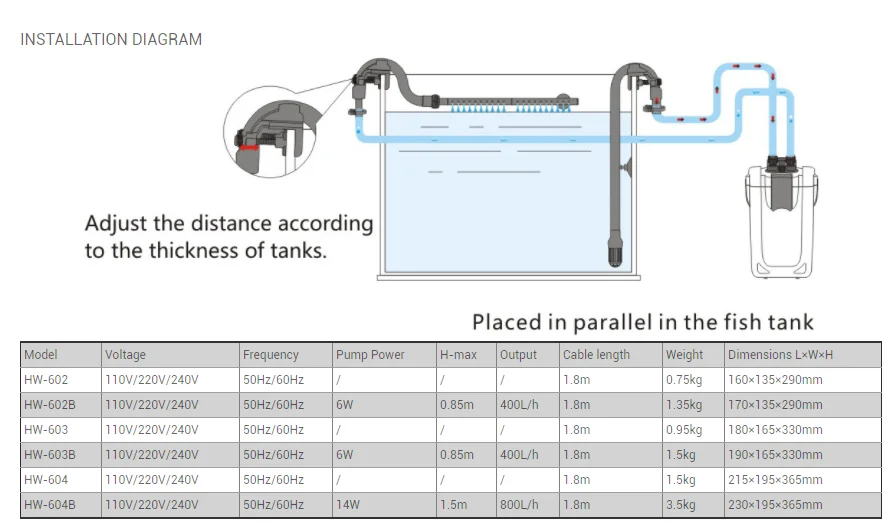 INSTALLATION DIAGRAM

Adjust the distance according to the thickness of tanks.

Placed in parallel in the fish tank

| Model | Voltage | Frequency | Pump Power | H-max | Output | Cable length | Weight | Dimensions L×W×H |
|---|---|---|---|---|---|---|---|---|
| HW-602 | 110V/220V/240V | 50Hz/60Hz | / | / | / | 1.8m | 0.75kg | 160×135×290mm |
| HW-602B | 110V/220V/240V | 50Hz/60Hz | 6W | 0.85m | 400L/h | 1.8m | 1.35kg | 170×135×290mm |
| HW-603 | 110V/220V/240V | 50Hz/60Hz | / | / | / | 1.8m | 0.95kg | 180×165×330mm |
| HW-603B | 110V/220V/240V | 50Hz/60Hz | 6W | 0.85m | 400L/h | 1.8m | 1.5kg | 190×165×330mm |
| HW-604 | 110V/220V/240V | 50Hz/60Hz | / | / | / | 1.8m | 1.5kg | 215×195×365mm |
| HW-604B | 110V/220V/240V | 50Hz/60Hz | 14W | 1.5m | 800L/h | 1.8m | 3.5kg | 230×195×365mm |