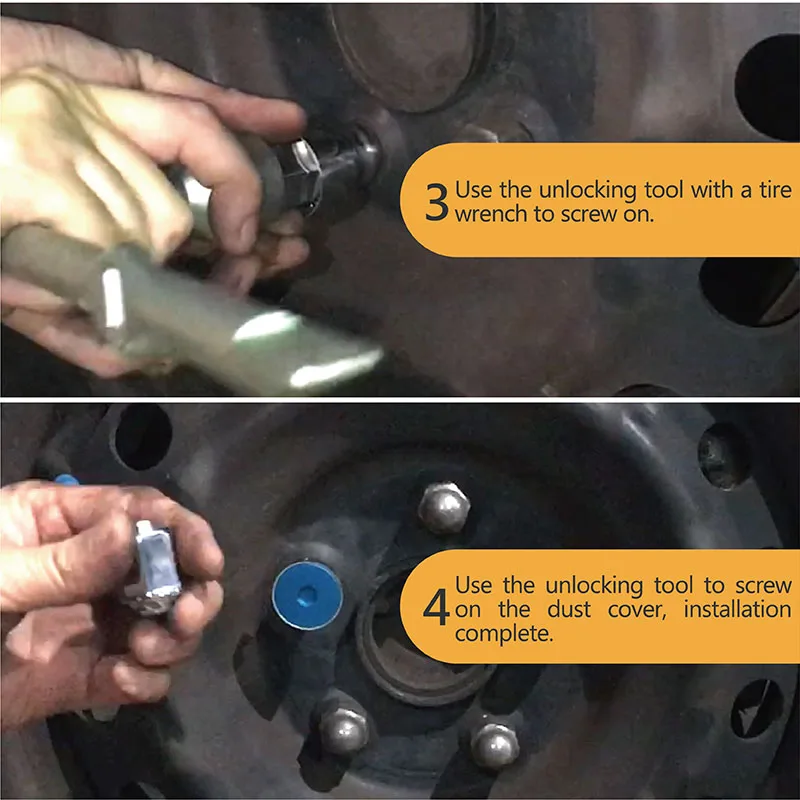 3 Use the unlocking tool with a tire wrench to screw on.

4 Use the unlocking tool to screw on the dust cover, installation complete.