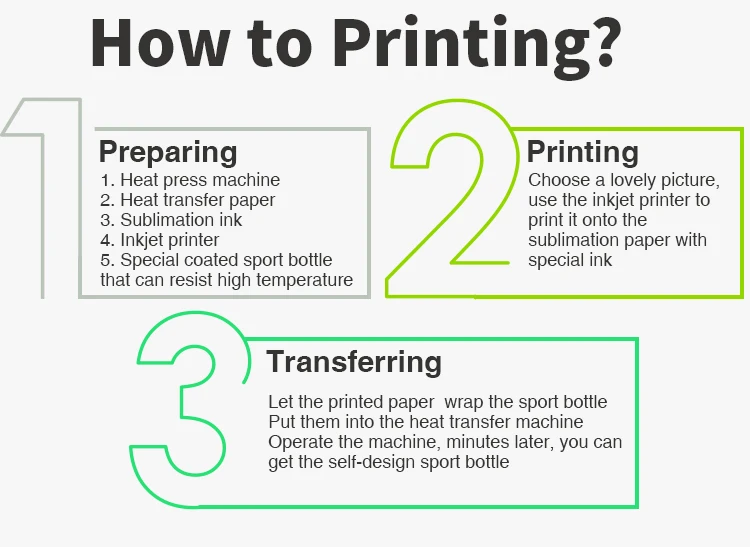 How to Printing?

1

Preparing
1. Heat press machine
2. Heat transfer paper
3. Sublimation ink
4. Inkjet printer
5. Special coated sport bottle that can resist high temperature

2

Printing
Choose a lovely picture, use the inkjet printer to print it onto the sublimation paper with special ink

3

Transferring
Let the printed paper wrap the sport bottle
Put them into the heat transfer machine
Operate the machine, minutes later, you can get the self-design sport bottle