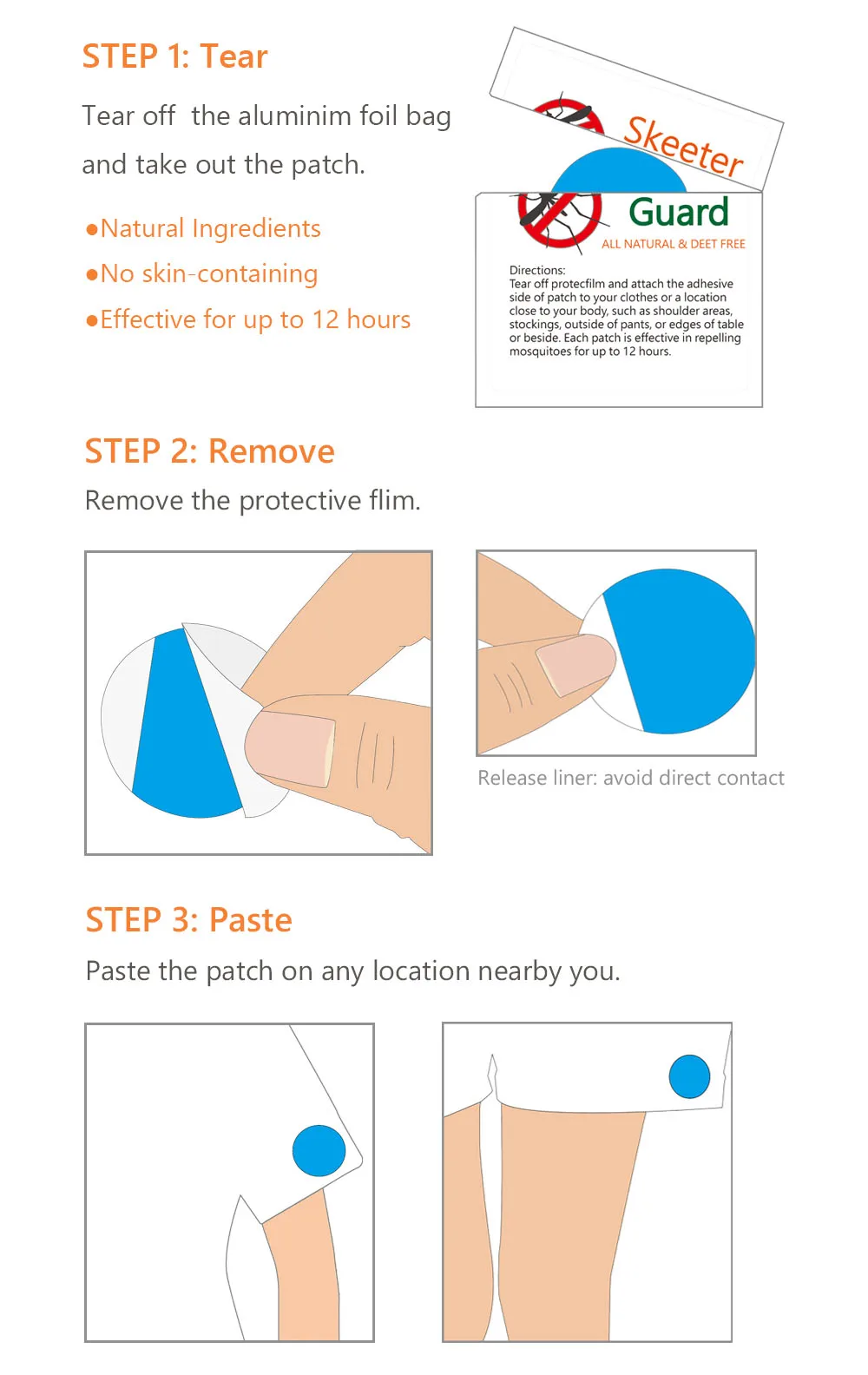 STEP 1: Tear

Tear off the aluminim foil bag and take out the patch.

●Natural Ingredients
●No skin-containing
●Effective for up to 12 hours

Skeeter
Guard
ALL NATURAL & DEET FREE

Directions:
Tear off protecfilm and attach the adhesive side of patch to your clothes or a location close to your body, such as shoulder areas, stockings, outside of pants, or edges of table or beside. Each patch is effective in repelling mosquitoes for up to 12 hours.

STEP 2: Remove

Remove the protective flim.

Release liner: avoid direct contact

STEP 3: Paste

Paste the patch on any location nearby you.