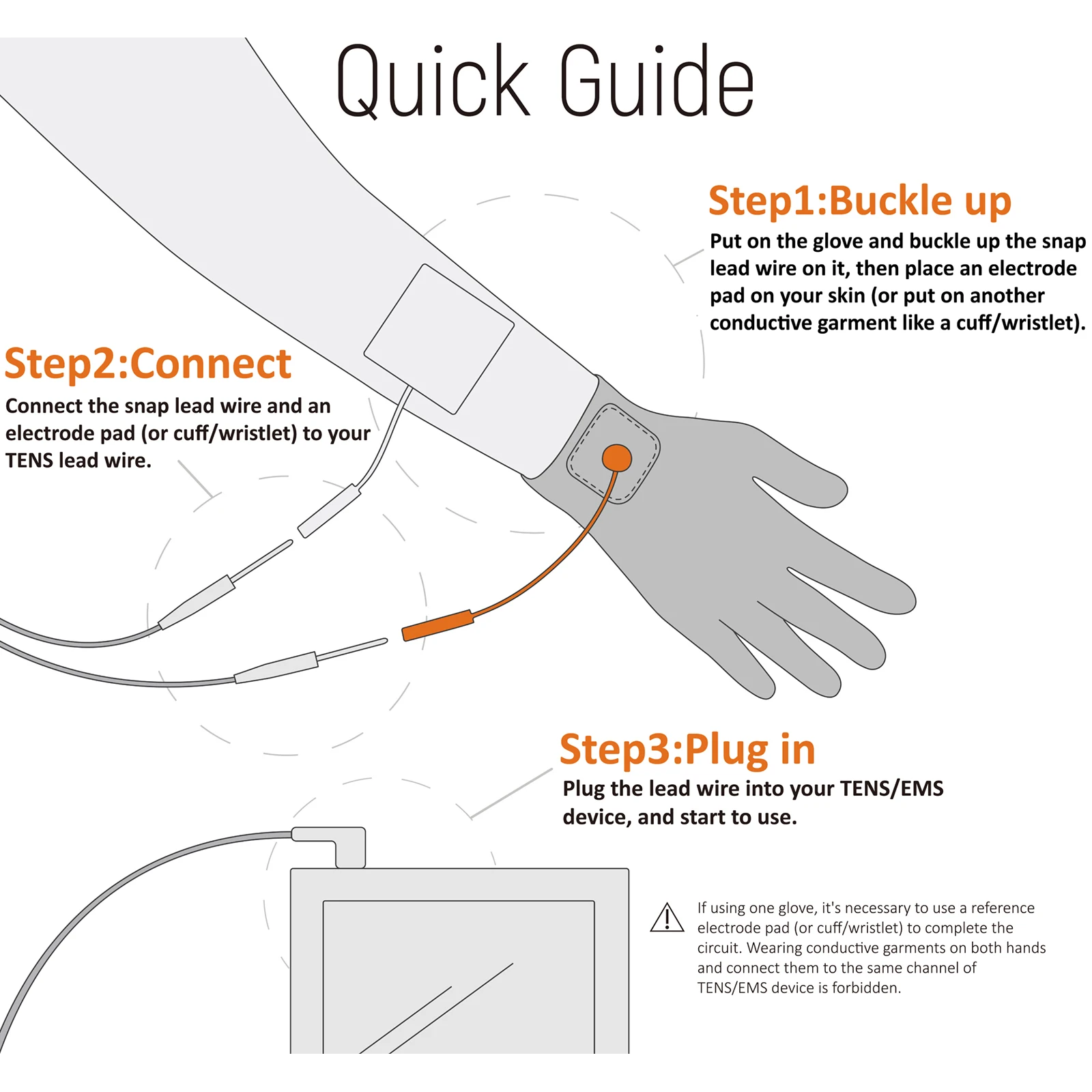 Quick Guide

Step1:Buckle up
Put on the glove and buckle up the snap lead wire on it, then place an electrode pad on your skin (or put on another conductive garment like a cuff/wristlet).

Step2:Connect
Connect the snap lead wire and an electrode pad (or cuff/wristlet) to your TENS lead wire.

Step3:Plug in
Plug the lead wire into your TENS/EMS device, and start to use.

If using one glove, it's necessary to use a reference electrode pad (or cuff/wristlet) to complete the circuit. Wearing conductive garments on both hands and connect them to the same channel of TENS/EMS device is forbidden.