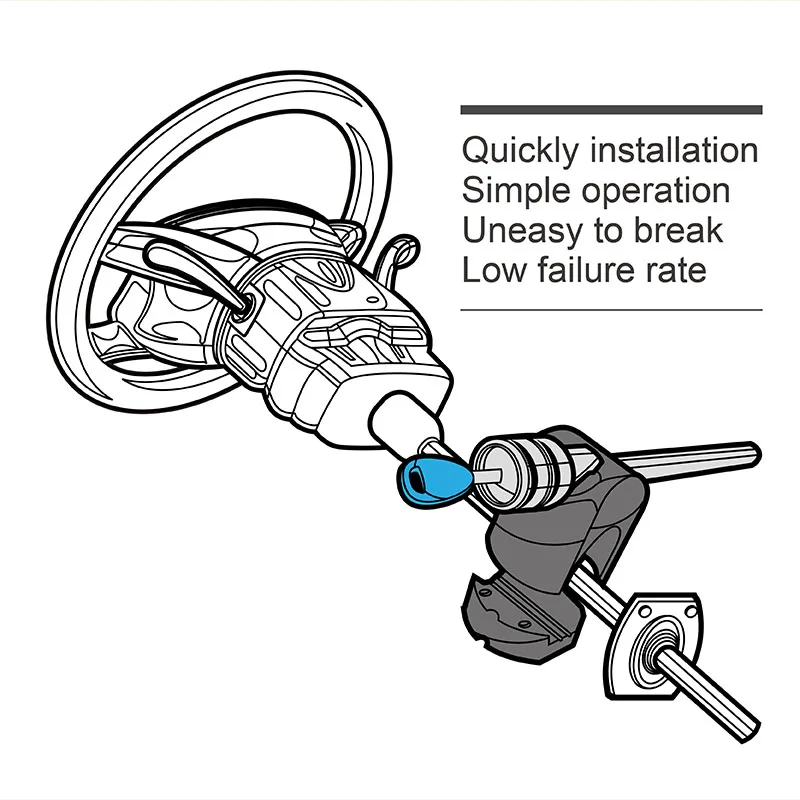 Quickly installation
Simple operation
Uneasy to break
Low failure rate