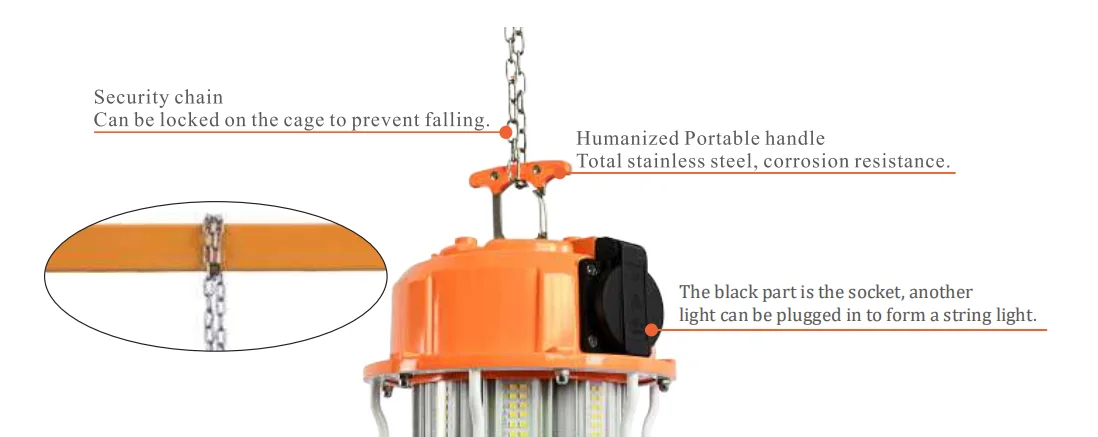 Security chain
Can be locked on the cage to prevent falling.

Humanized Portable handle
Total stainless steel, corrosion resistance.

The black part is the socket, another light can be plugged in to form a string light.