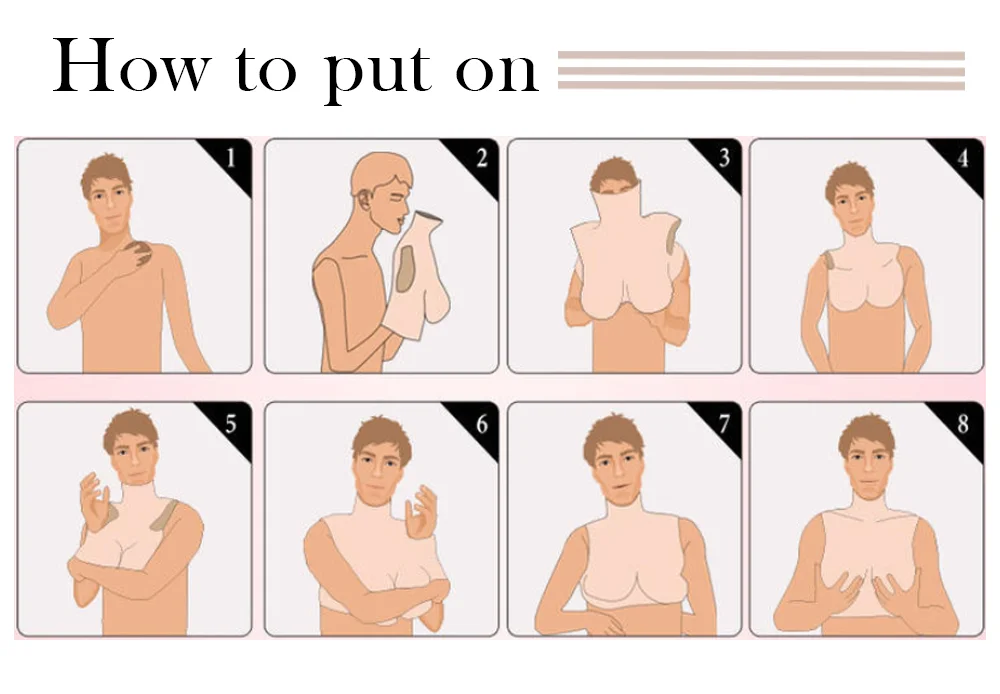 How to put on

1

2

3

4

5

6

7

8