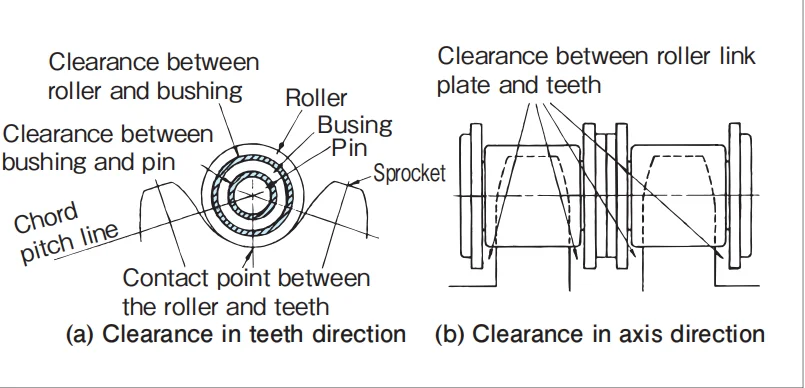 Clearance between roller and bushing

Roller

Busing

Pin

Clearance between bushing and pin

Sprocket

Chord pitch line

Contact point between the roller and teeth

(a) Clearance in teeth direction

Clearance between roller link plate and teeth

(b) Clearance in axis direction