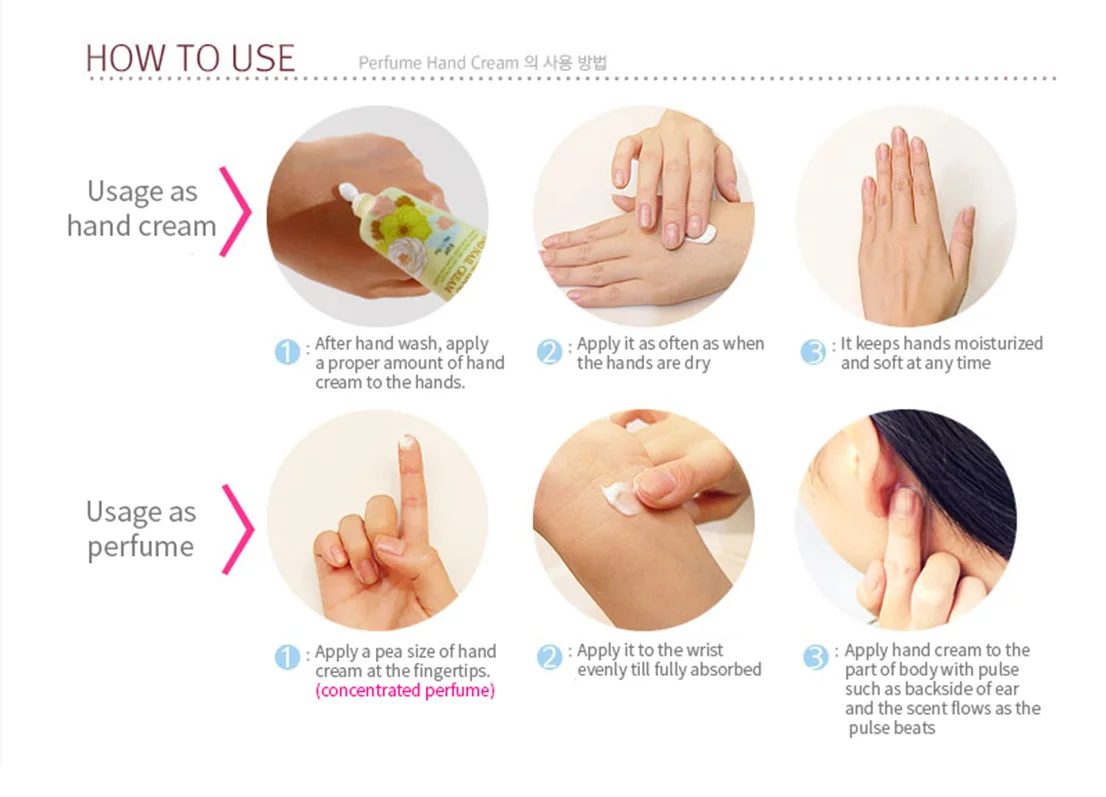 HOW TO USE Perfume Hand Cream 의 사용 방법

Usage as hand cream

1 : After hand wash, apply a proper amount of hand cream to the hands.

2 : Apply it as often as when the hands are dry

3 : It keeps hands moisturized and soft at any time

Usage as perfume

1 : Apply a pea size of hand cream at the fingertips. (concentrated perfume)

2 : Apply it to the wrist evenly till fully absorbed

3 : Apply hand cream to the part of body with pulse such as backside of ear and the scent flows as the pulse beats