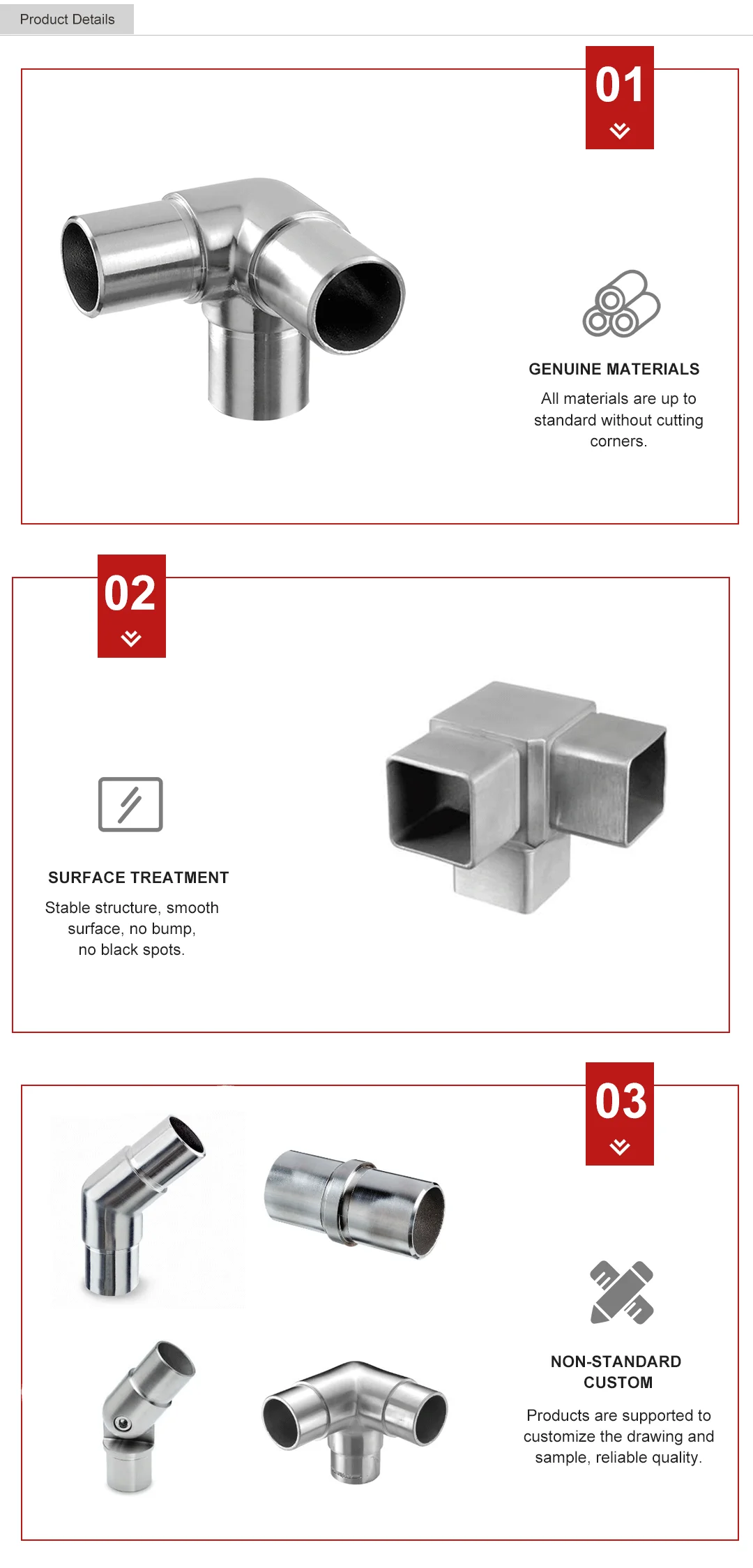 Product Details

01

GENUINE MATERIALS

All materials are up to standard without cutting corners.

02

SURFACE TREATMENT

Stable structure, smooth surface, no bump, no black spots.

03

NON-STANDARD CUSTOM

Products are supported to customize the drawing and sample, reliable quality.