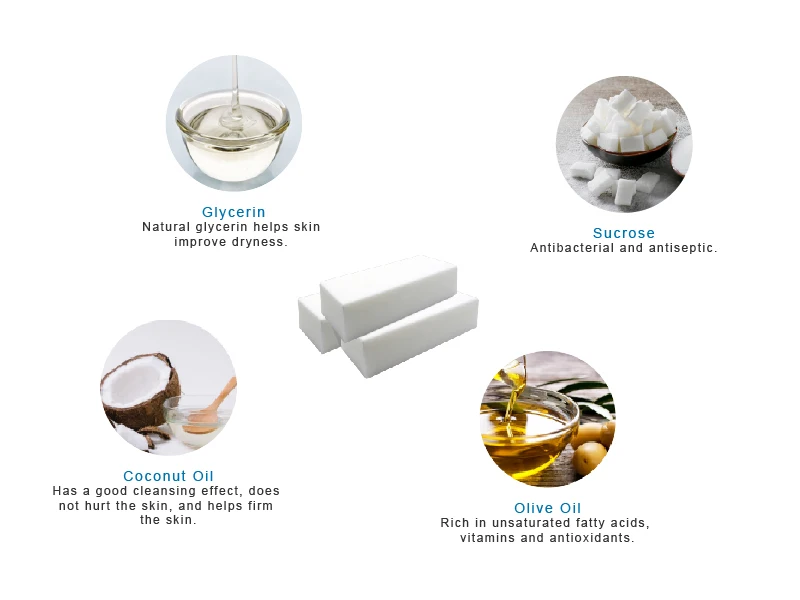 Glycerin
Natural glycerin helps skin improve dryness.

Sucrose
Antibacterial and antiseptic.

Coconut Oil
Has a good cleansing effect, does not hurt the skin, and helps firm the skin.

Olive Oil
Rich in unsaturated fatty acids, vitamins and antioxidants.