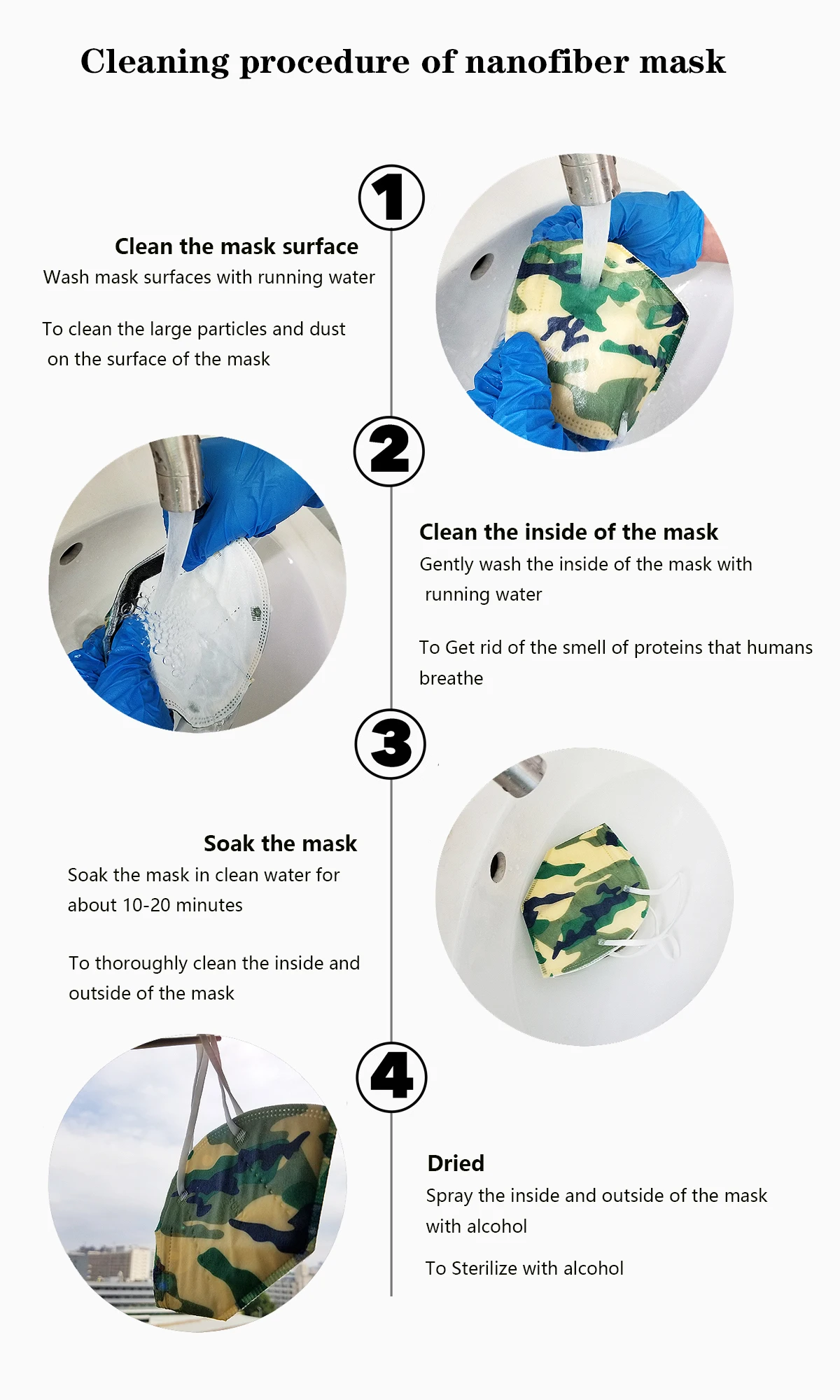 Cleaning procedure of nanofiber mask

1

Clean the mask surface

Wash mask surfaces with running water

To clean the large particles and dust on the surface of the mask

2

Clean the inside of the mask

Gently wash the inside of the mask with running water

To Get rid of the smell of proteins that humans breathe

3

Soak the mask

Soak the mask in clean water for about 10-20 minutes

To thoroughly clean the inside and outside of the mask

4

Dried

Spray the inside and outside of the mask with alcohol

To Sterilize with alcohol