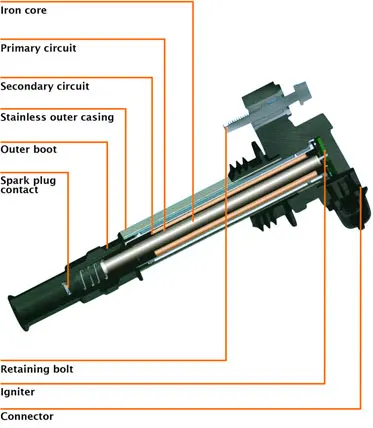 Iron core

Primary circuit

Secondary circuit

Stainless outer casing

Outer boot

Spark plug contact

Retaining bolt

Igniter

Connector