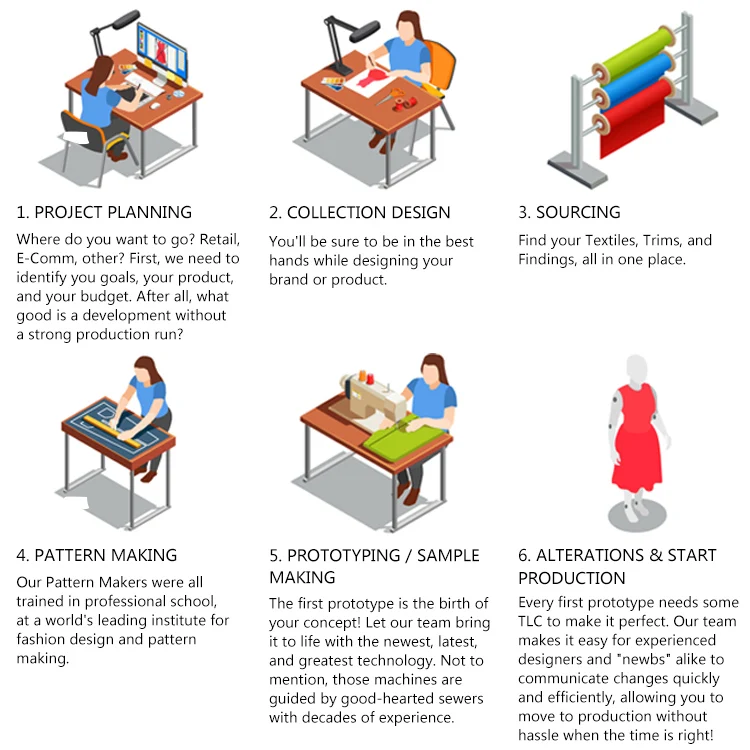 1. PROJECT PLANNING

Where do you want to go? Retail, E-Comm, other? First, we need to identify you goals, your product, and your budget. After all, what good is a development without a strong production run?

2. COLLECTION DESIGN

You'll be sure to be in the best hands while designing your brand or product.

3. SOURCING

Find your Textiles, Trims, and Findings, all in one place.

4. PATTERN MAKING

Our Pattern Makers were all trained in professional school, at a world's leading institute for fashion design and pattern making.

5. PROTOTYPING / SAMPLE MAKING

The first prototype is the birth of your concept! Let our team bring it to life with the newest, latest, and greatest technology. Not to mention, those machines are guided by good-hearted sewers with decades of experience.

6. ALTERATIONS & START PRODUCTION

Every first prototype needs some TLC to make it perfect. Our team makes it easy for experienced designers and "newbs" alike to communicate changes quickly and efficiently, allowing you to move to production without hassle when the time is right!