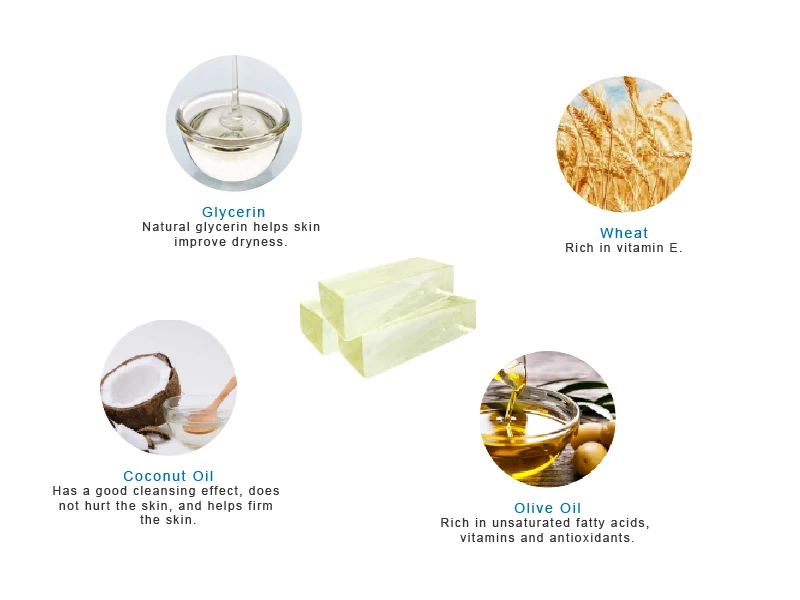 Glycerin
Natural glycerin helps skin improve dryness.

Wheat
Rich in vitamin E.

Coconut Oil
Has a good cleansing effect, does not hurt the skin, and helps firm the skin.

Olive Oil
Rich in unsaturated fatty acids, vitamins and antioxidants.