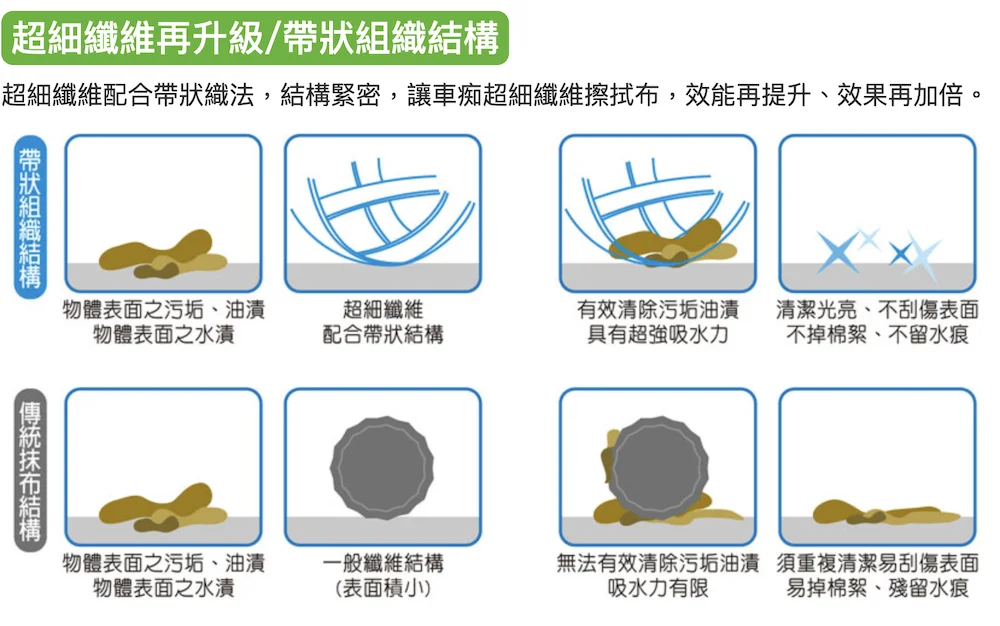 超細纖維再升級/帶狀組織結構

超細纖維配合帶狀織法，結構緊密，讓車痴超細纖維擦拭布，效能再提升、效果再加倍。

帶狀組織結構

物體表面之污垢、油漬
物體表面之水漬

超細纖維
配合帶狀結構

有效清除污垢油漬
具有超強吸水力

清潔光亮、不刮傷表面
不掉棉絮、不留水痕

傳統抹布結構

物體表面之污垢、油漬
物體表面之水漬

一般纖維結構
(表面積小)

無法有效清除污垢油漬
吸水力有限

須重複清潔易刮傷表面
易掉棉絮、殘留水痕