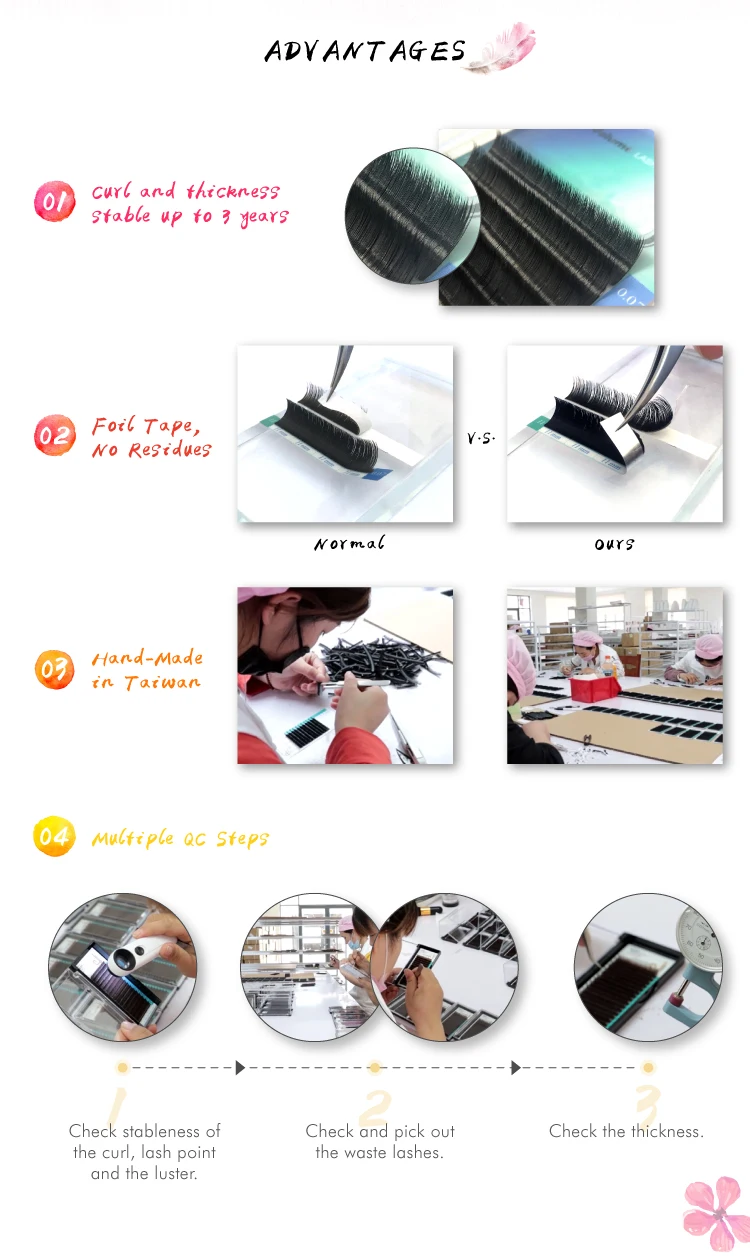 ADVANTAGES

01 Curl and thickness stable up to 3 years

02 Foil Tape, No Residues

V.S.

Normal

Ours

03 Hand-Made in Taiwan

04 Multiple QC Steps

1
Check stableness of the curl, lash point and the luster.

2
Check and pick out the waste lashes.

3
Check the thickness.