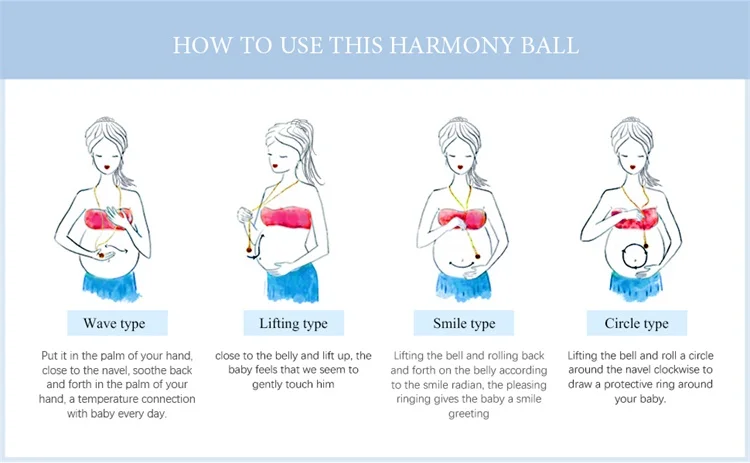 HOW TO USE THIS HARMONY BALL

Wave type

Put it in the palm of your hand, close to the navel, soothe back and forth in the palm of your hand, a temperature connection with baby every day.

Lifting type

close to the belly and lift up, the baby feels that we seem to gently touch him

Smile type

Lifting the bell and rolling back and forth on the belly according to the smile radian, the pleasing ringing gives the baby a smile greeting

Circle type

Lifting the bell and roll a circle around the navel clockwise to draw a protective ring around your baby.