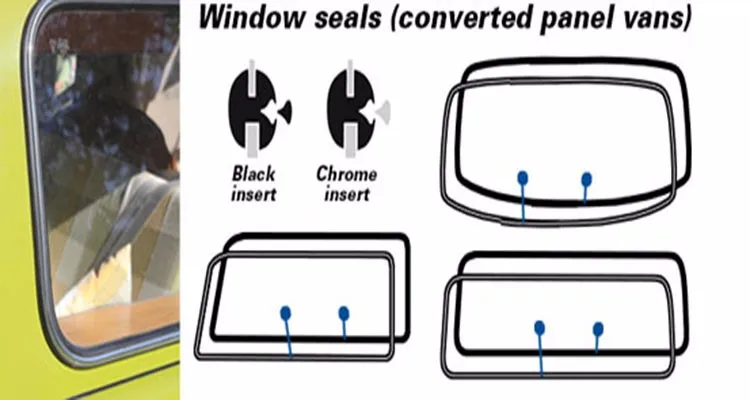 Window seals (converted panel vans)

Black insert

Chrome insert