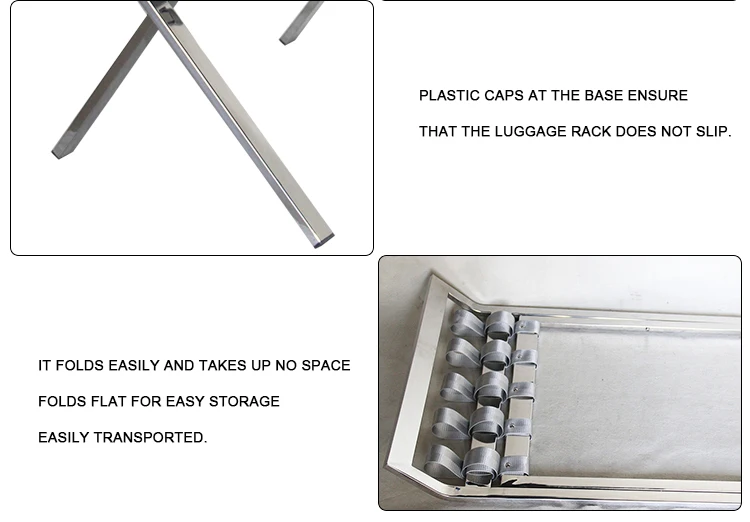 PLASTIC CAPS AT THE BASE ENSURE

THAT THE LUGGAGE RACK DOES NOT SLIP.

IT FOLDS EASILY AND TAKES UP NO SPACE

FOLDS FLAT FOR EASY STORAGE

EASILY TRANSPORTED.