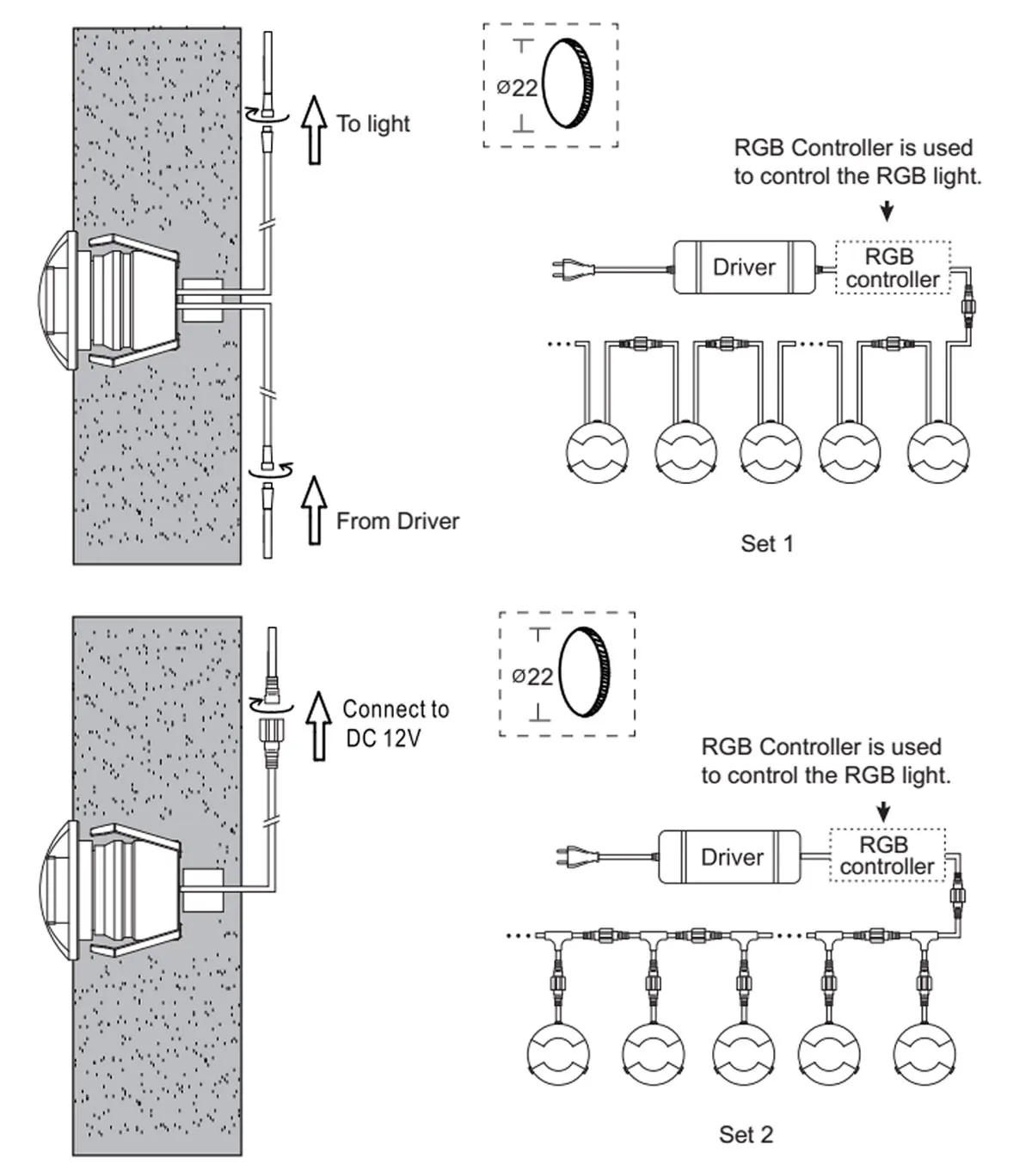 To light

From Driver

ø22

RGB Controller is used to control the RGB light.

Driver

RGB controller

Set 1

Connect to DC 12V

ø22

RGB Controller is used to control the RGB light.

Driver

RGB controller

Set 2