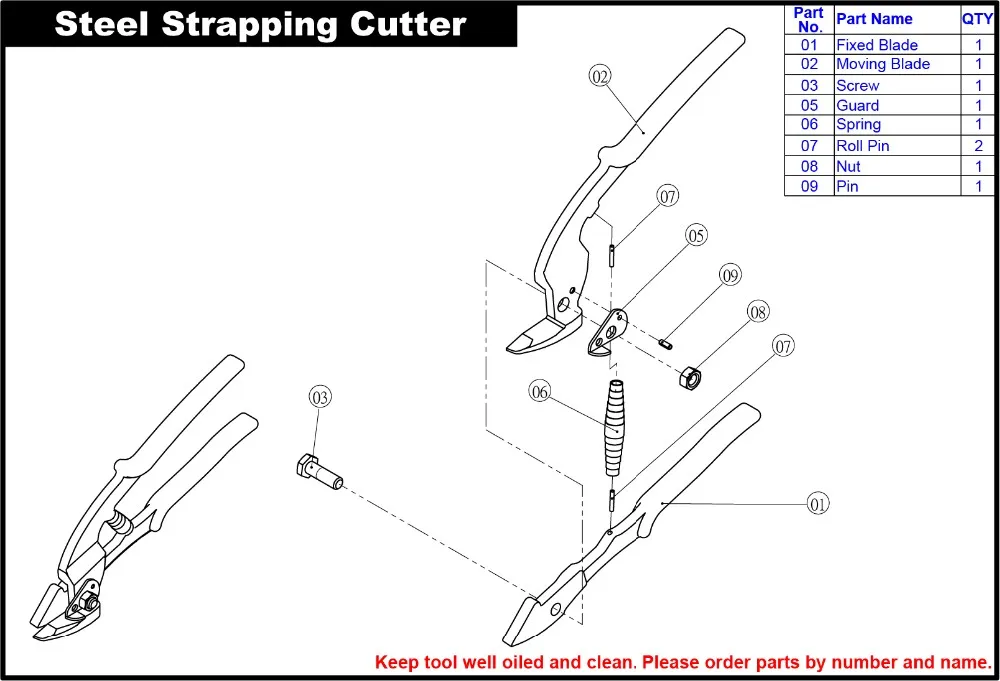 Steel Strapping Cutter

| Part No. | Part Name | QTY |
|---|---|---|
| 01 | Fixed Blade | 1 |
| 02 | Moving Blade | 1 |
| 03 | Screw | 1 |
| 05 | Guard | 1 |
| 06 | Spring | 1 |
| 07 | Roll Pin | 2 |
| 08 | Nut | 1 |
| 09 | Pin | 1 |

02
07
05
09
08
07
06
03
01

Keep tool well oiled and clean. Please order parts by number and name.