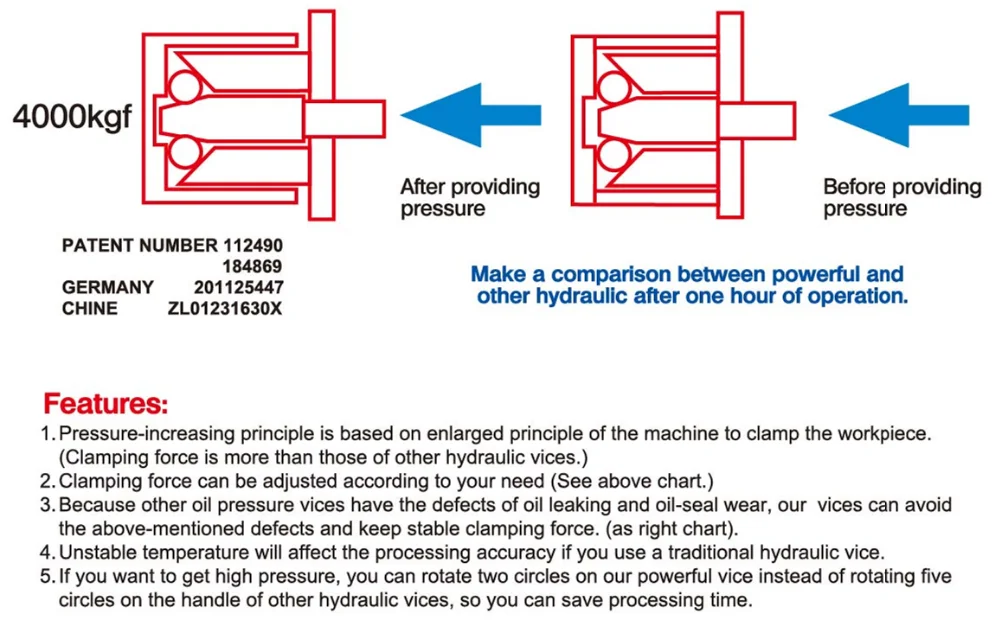 4000kgf

After providing pressure

Before providing pressure

PATENT NUMBER 112490
184869
GERMANY 201125447
CHINE ZL01231630X

Make a comparison between powerful and other hydraulic after one hour of operation.

Features:
1. Pressure-increasing principle is based on enlarged principle of the machine to clamp the workpiece. (Clamping force is more than those of other hydraulic vices.)
2. Clamping force can be adjusted according to your need (See above chart.)
3. Because other oil pressure vices have the defects of oil leaking and oil-seal wear, our vices can avoid the above-mentioned defects and keep stable clamping force. (as right chart).
4. Unstable temperature will affect the processing accuracy if you use a traditional hydraulic vice.
5. If you want to get high pressure, you can rotate two circles on our powerful vice instead of rotating five circles on the handle of other hydraulic vices, so you can save processing time.