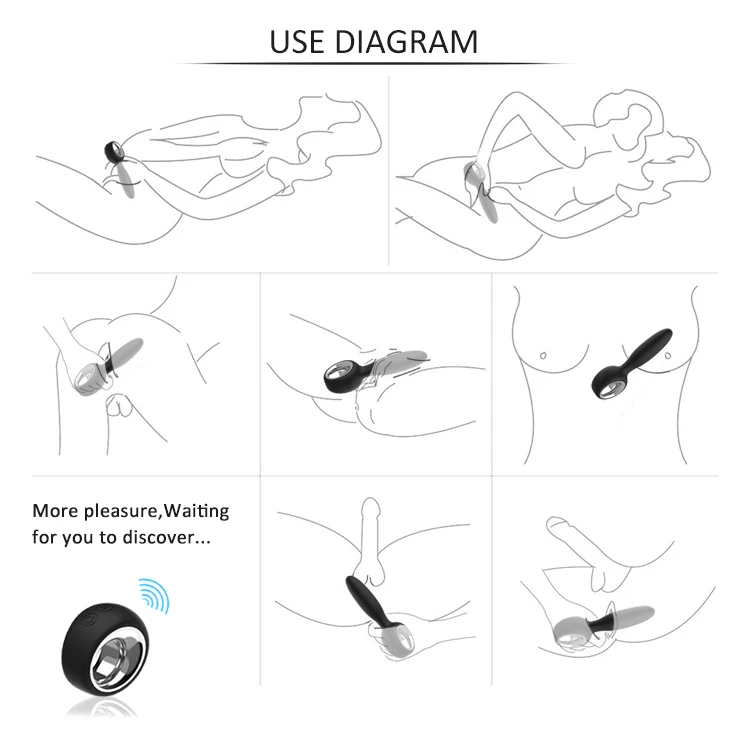 USE DIAGRAM

More pleasure,Waiting for you to discover...