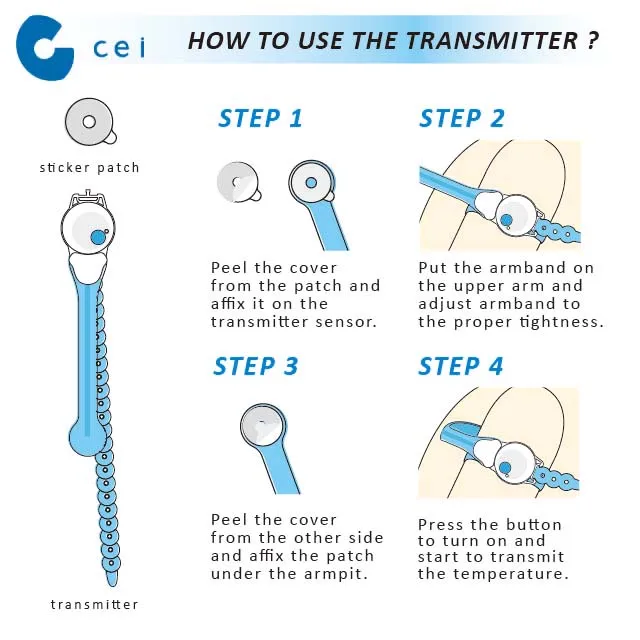 cei

HOW TO USE THE TRANSMITTER ?

sticker patch

transmitter

STEP 1

Peel the cover from the patch and affix it on the transmitter sensor.

STEP 2

Put the armband on the upper arm and adjust armband to the proper tightness.

STEP 3

Peel the cover from the other side and affix the patch under the armpit.

STEP 4

Press the button to turn on and start to transmit the temperature.