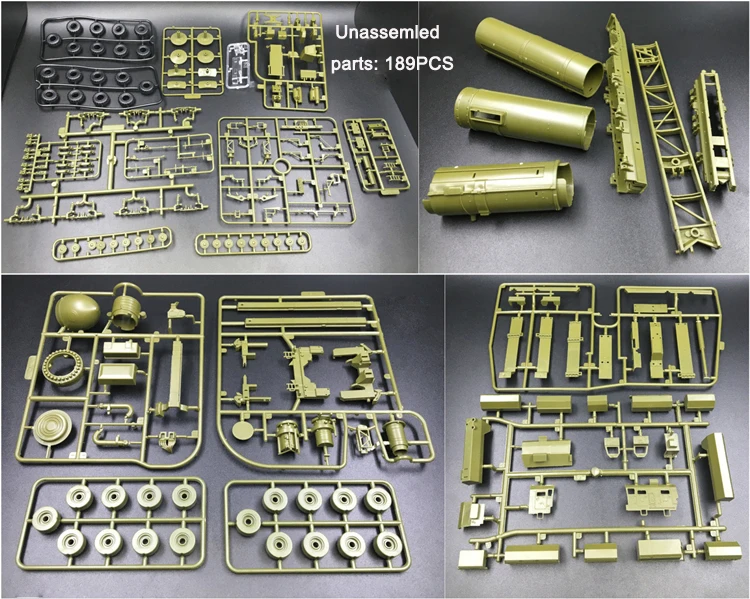 Unassemled parts: 189PCS