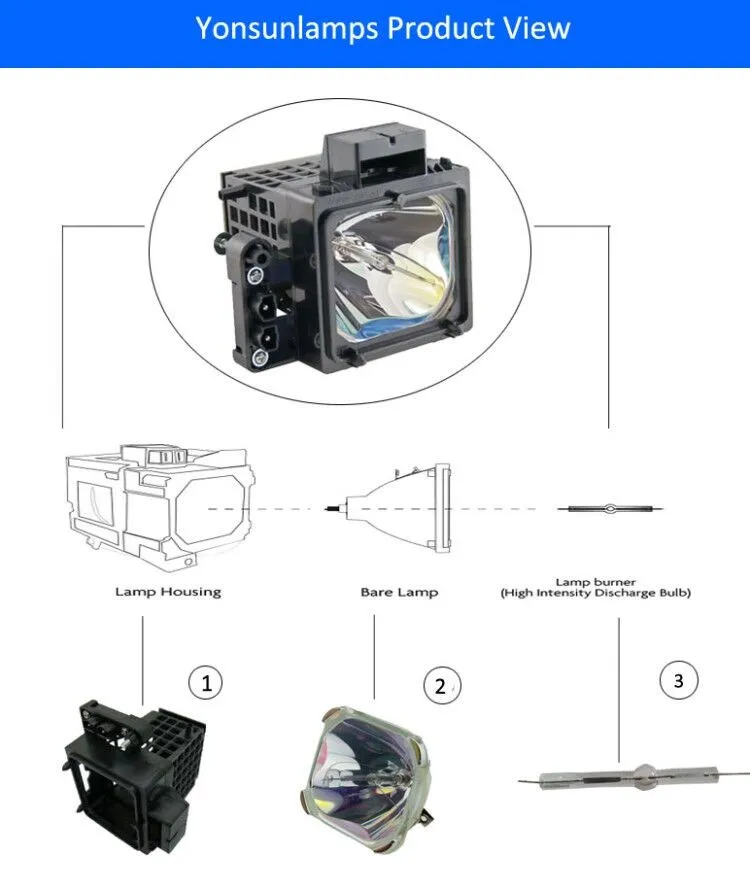 Yonsunlamps Product View

Lamp Housing

Bare Lamp

Lamp burner
(High Intensity Discharge Bulb)

1

2

3