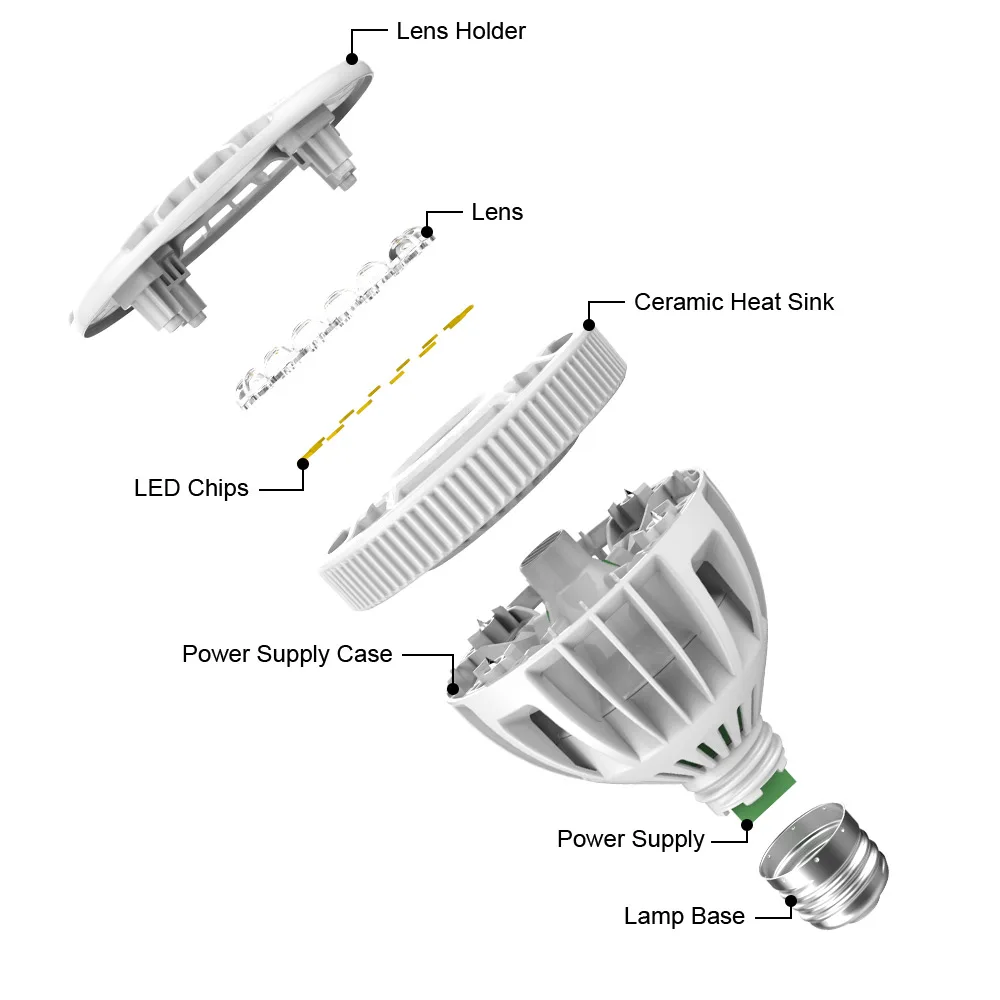 Lens Holder

Lens

Ceramic Heat Sink

LED Chips

Power Supply Case

Power Supply

Lamp Base