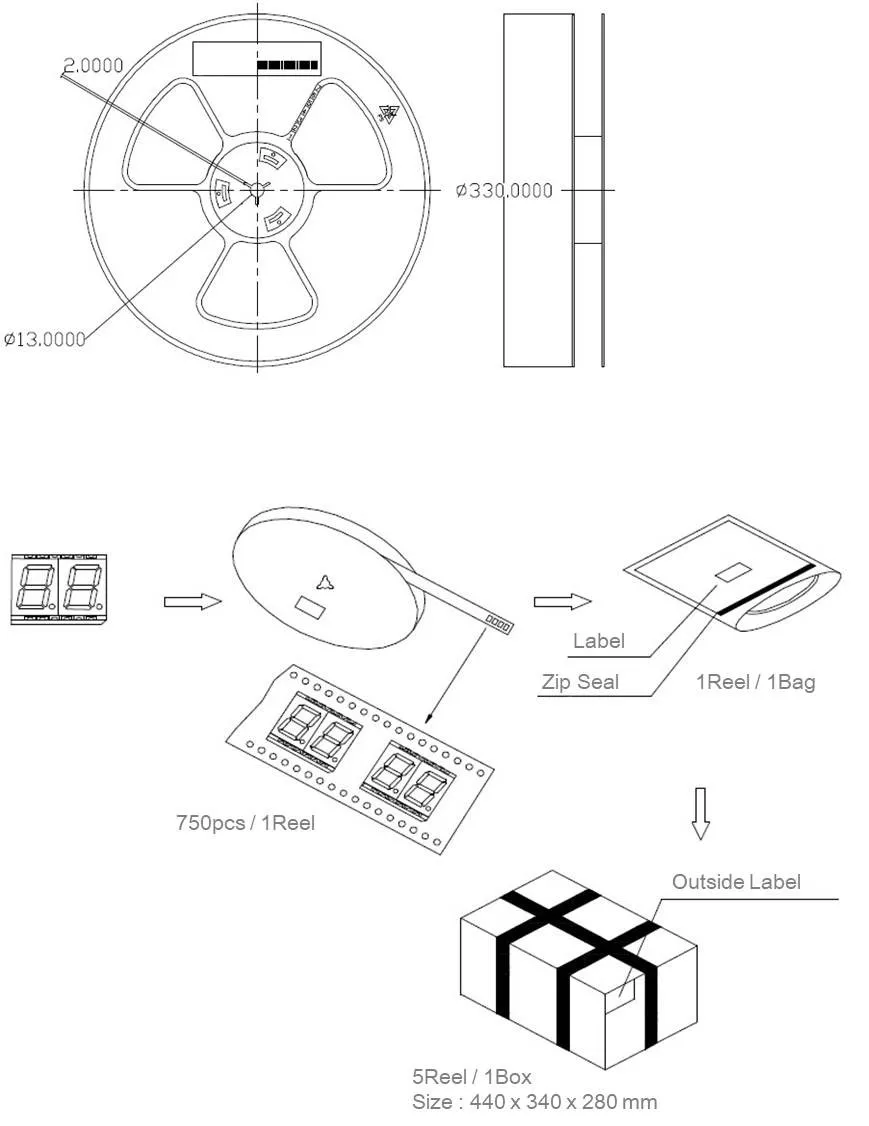 2.0000

ø330.0000

ø13.0000

Label

Zip Seal

1Reel / 1Bag

750pcs / 1Reel

Outside Label

5Reel / 1Box
Size : 440 x 340 x 280 mm