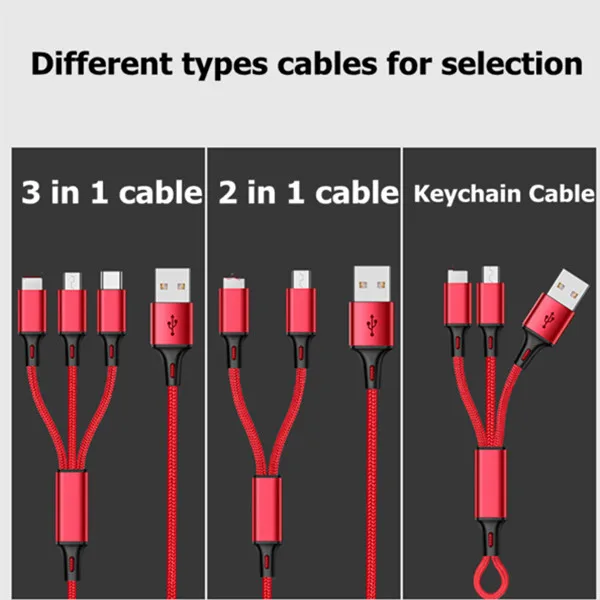 Different types cables for selection

3 in 1 cable

2 in 1 cable

Keychain Cable