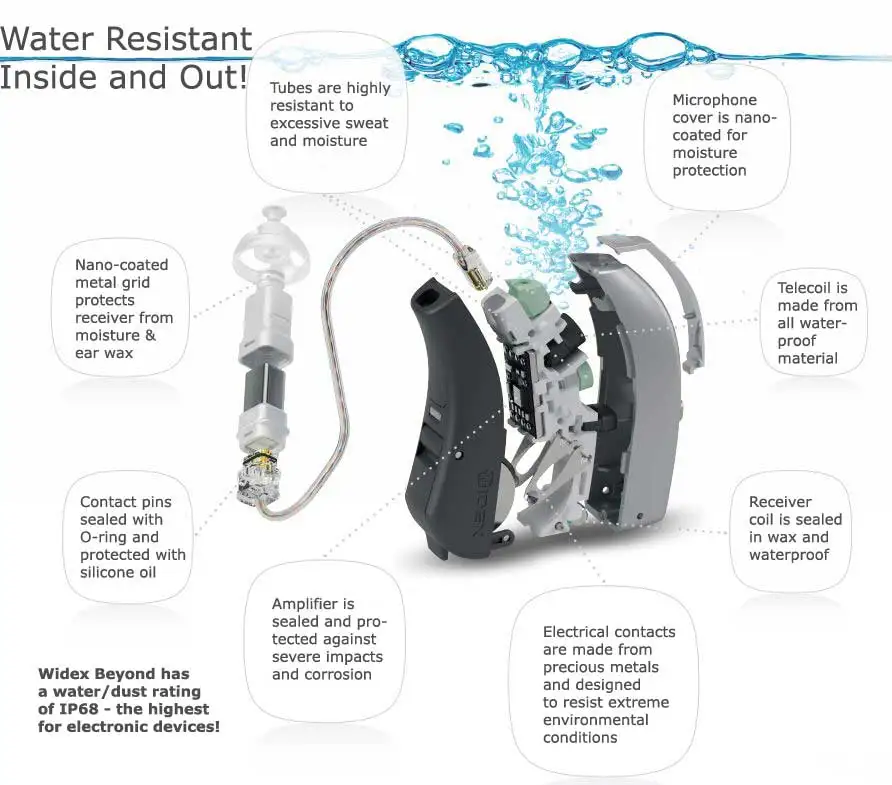 Water Resistant Inside and Out!

Tubes are highly resistant to excessive sweat and moisture

Microphone cover is nano-coated for moisture protection

Nano-coated metal grid protects receiver from moisture & ear wax

Telecoil is made from all waterproof material

Contact pins sealed with O-ring and protected with silicone oil

Receiver coil is sealed in wax and waterproof

Amplifier is sealed and protected against severe impacts and corrosion

Electrical contacts are made from precious metals and designed to resist extreme environmental conditions

Widex Beyond has a water/dust rating of IP68 - the highest for electronic devices!

WIDEX