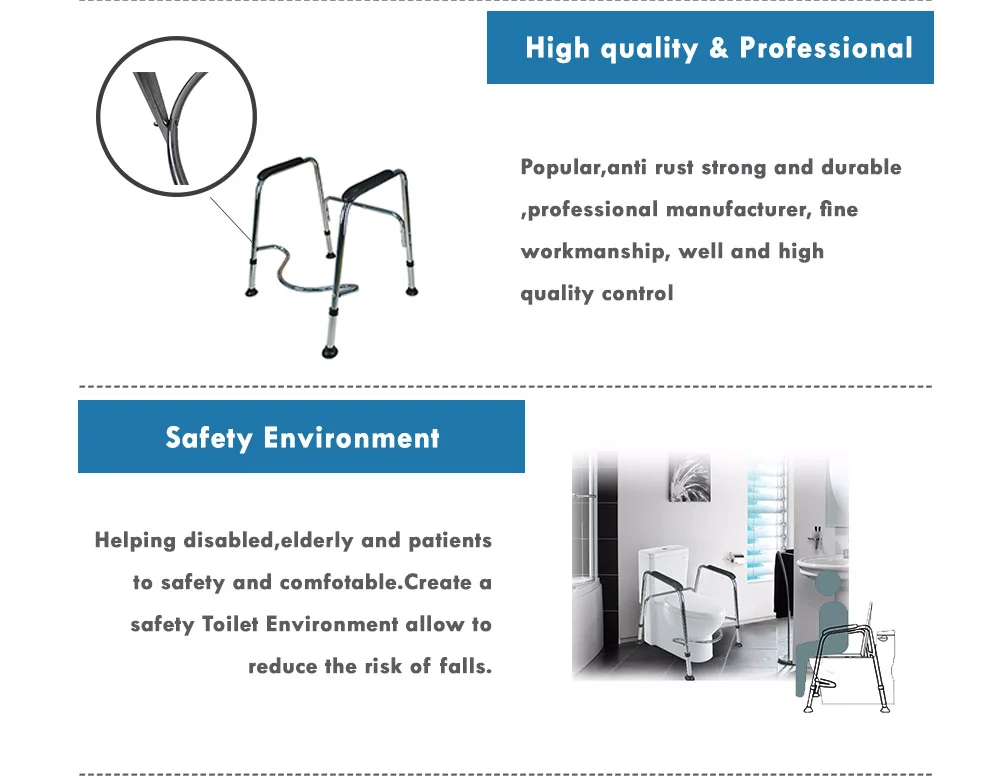 High quality & Professional

Popular,anti rust strong and durable ,professional manufacturer, fine workmanship, well and high quality control

Safety Environment

Helping disabled,elderly and patients to safety and comfotable.Create a safety Toilet Environment allow to reduce the risk of falls.