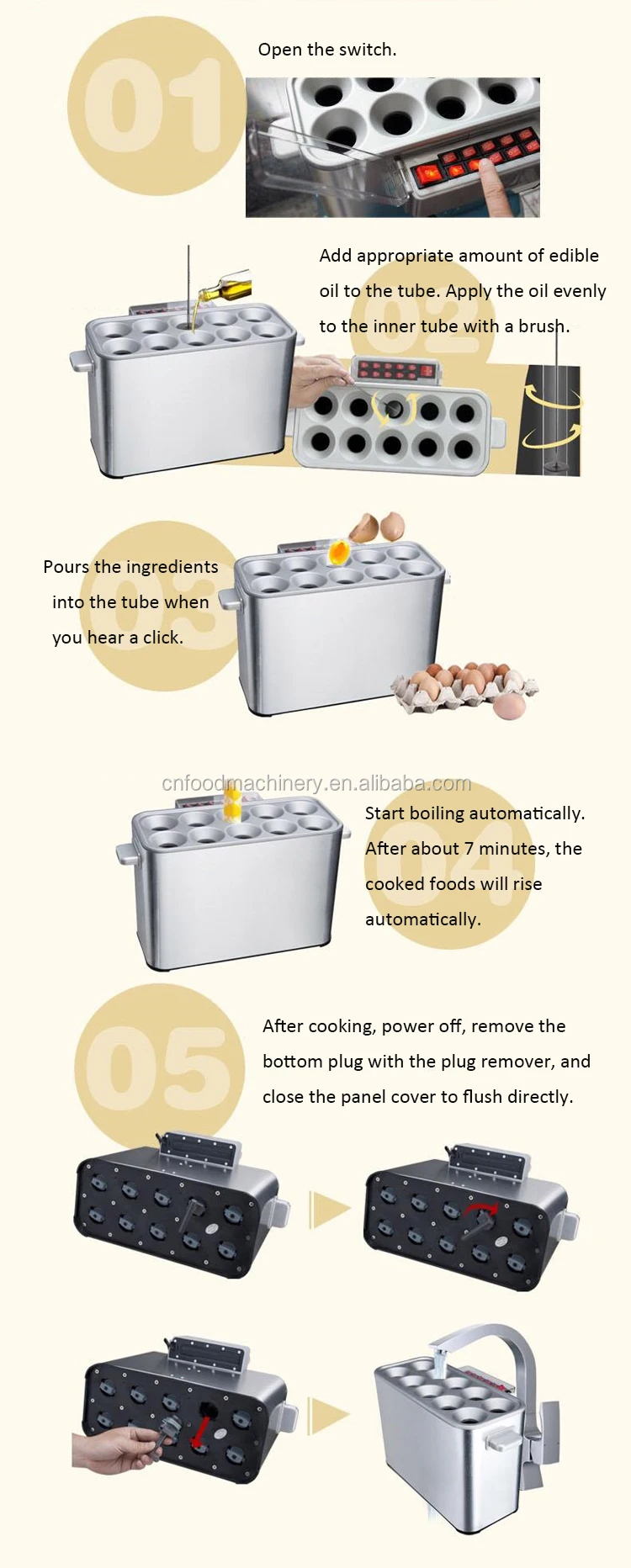 01

Open the switch.

02

Add appropriate amount of edible oil to the tube. Apply the oil evenly to the inner tube with a brush.

03

Pours the ingredients into the tube when you hear a click.

cnfoodmachinery.en.alibaba.com

04

Start boiling automatically. After about 7 minutes, the cooked foods will rise automatically.

05

After cooking, power off, remove the bottom plug with the plug remover, and close the panel cover to flush directly.