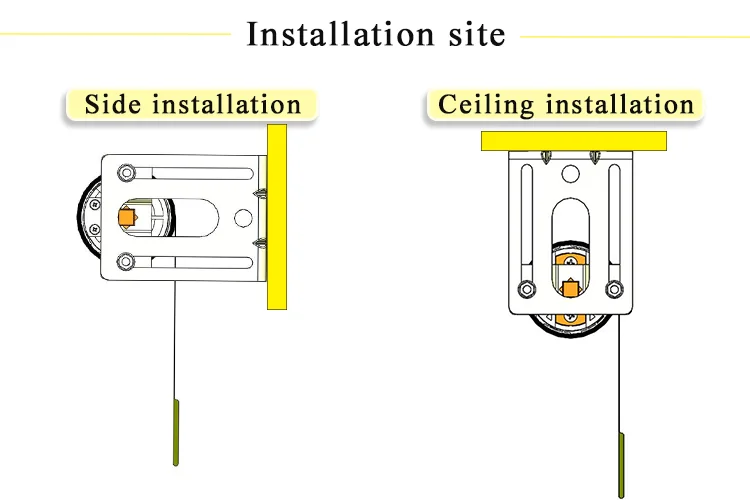 Installation site

Side installation

Ceiling installation