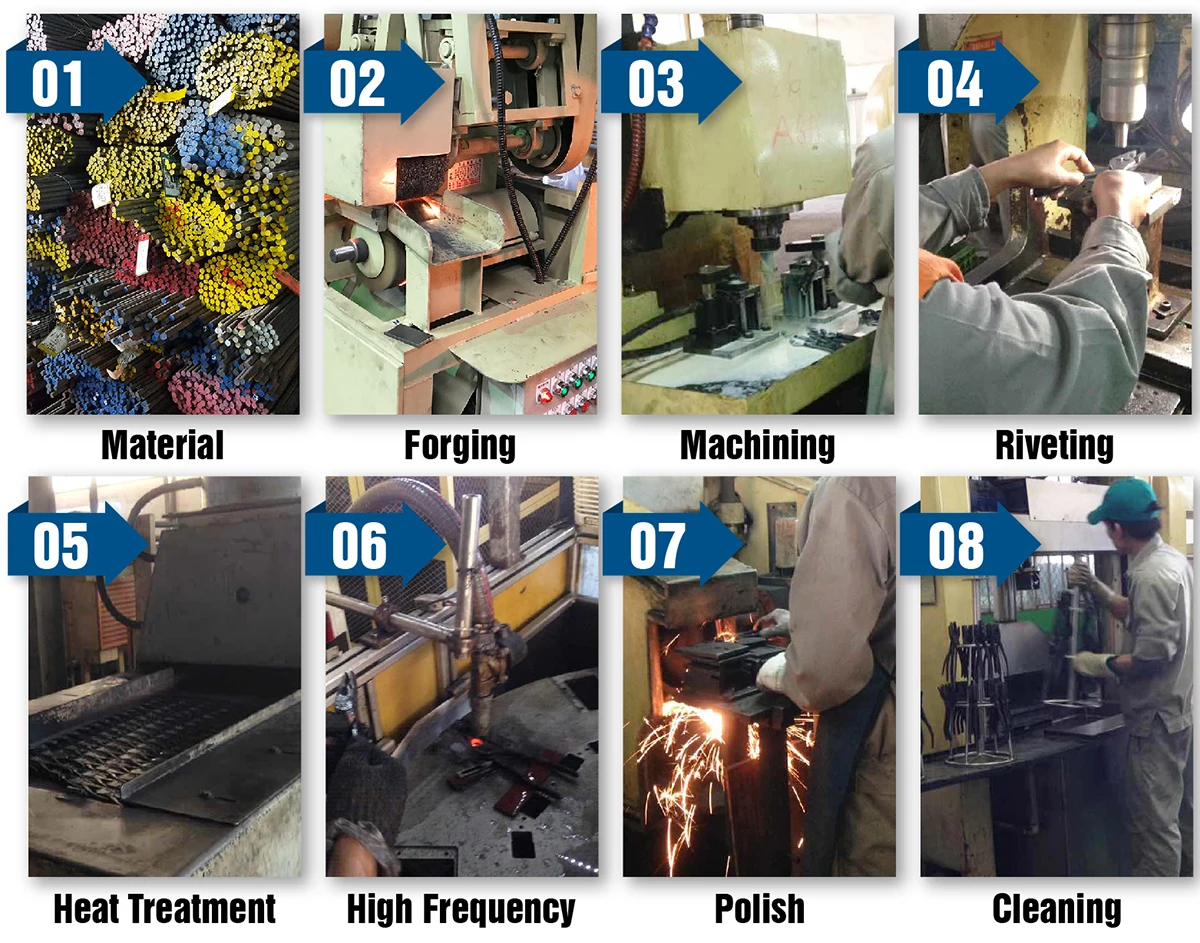 01
Material

02
Forging

03
Machining

04
Riveting

05
Heat Treatment

06
High Frequency

07
Polish

08
Cleaning