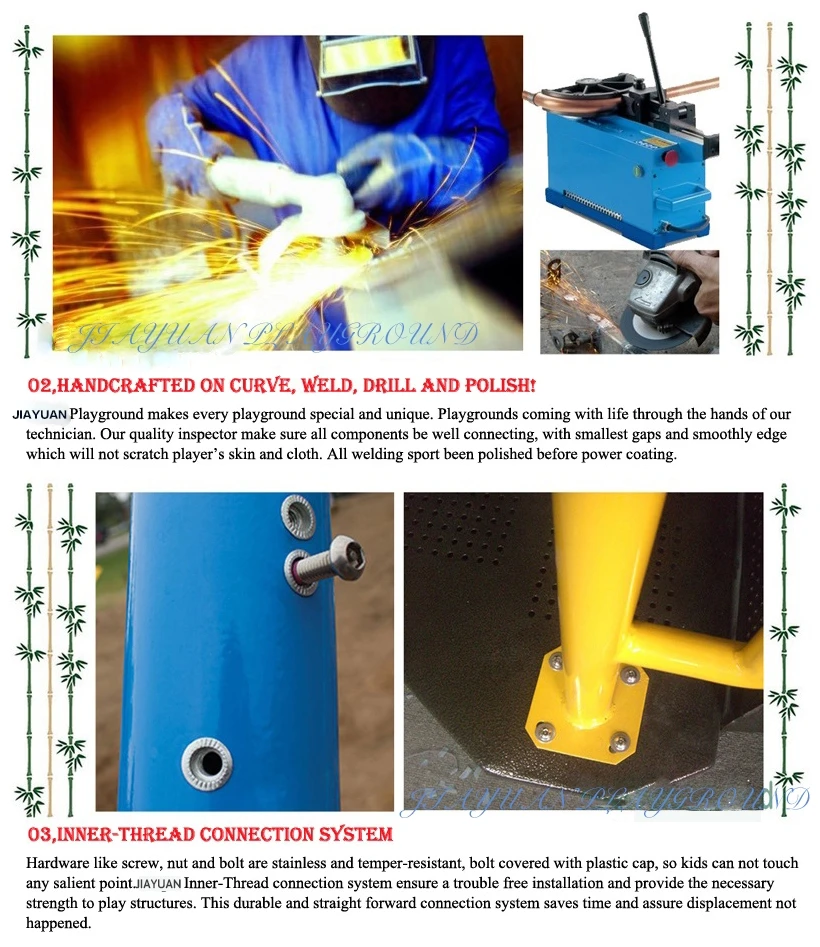 JIAYUAN PLAYGROUND

02,HANDCRAFTED ON CURVE, WELD, DRILL AND POLISH!

JIAYUAN Playground makes every playground special and unique. Playgrounds coming with life through the hands of our technician. Our quality inspector make sure all components be well connecting, with smallest gaps and smoothly edge which will not scratch player's skin and cloth. All welding sport been polished before power coating.

JIAYUAN PLAYGROUND

03,INNER-THREAD CONNECTION SYSTEM

Hardware like screw, nut and bolt are stainless and temper-resistant, bolt covered with plastic cap, so kids can not touch any salient point.JIAYUAN Inner-Thread connection system ensure a trouble free installation and provide the necessary strength to play structures. This durable and straight forward connection system saves time and assure displacement not happened.