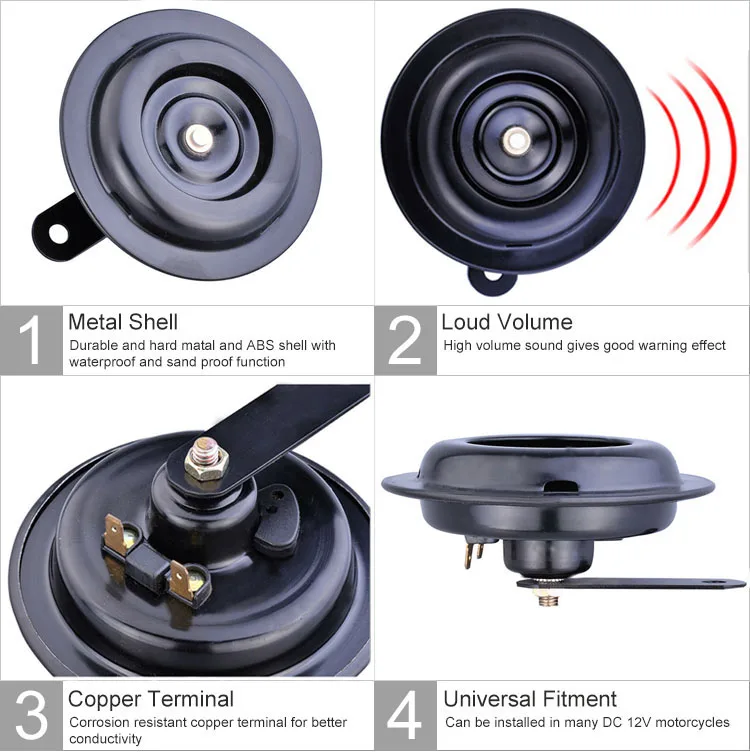 1 Metal Shell
Durable and hard matal and ABS shell with waterproof and sand proof function

2 Loud Volume
High volume sound gives good warning effect

3 Copper Terminal
Corrosion resistant copper terminal for better conductivity

4 Universal Fitment
Can be installed in many DC 12V motorcycles