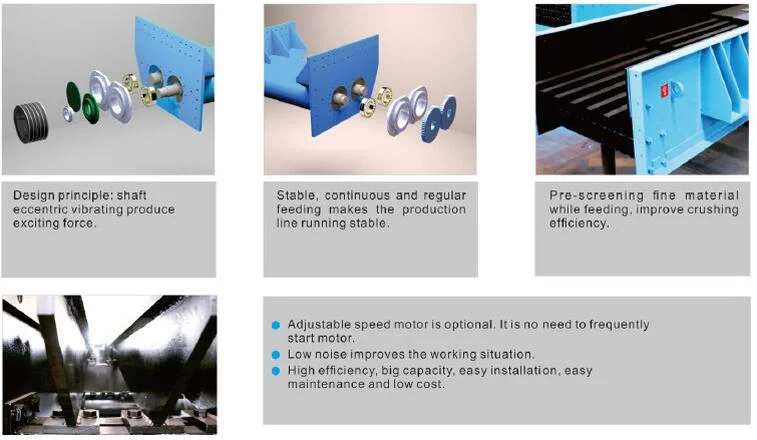 Design principle: shaft eccentric vibrating produce exciting force.

Stable, continuous and regular feeding makes the production line running stable.

Pre-screening fine material while feeding, improve crushing efficiency.

Adjustable speed motor is optional. It is no need to frequently start motor.

Low noise improves the working situation.

High efficiency, big capacity, easy installation, easy maintenance and low cost.