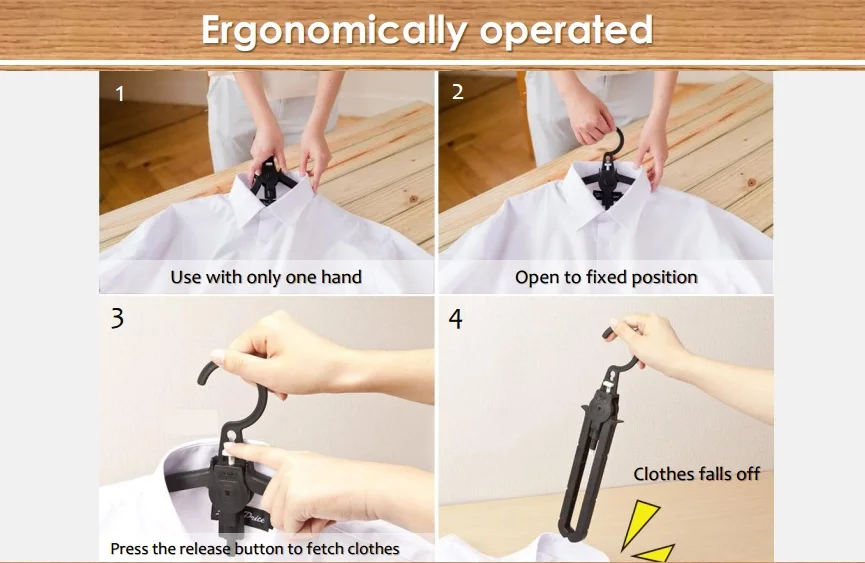 Ergonomically operated

1

Use with only one hand

2

Open to fixed position

3

Press the release button to fetch clothes

4

Clothes falls off