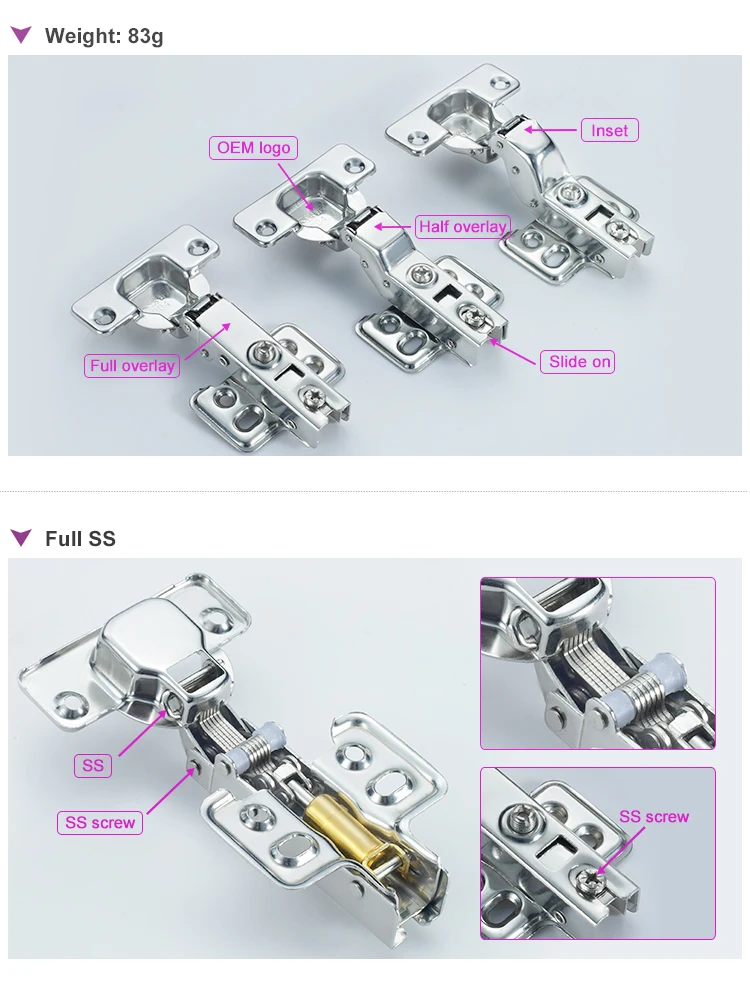 Weight: 83g

OEM logo

Inset

Half overlay

Full overlay

Slide on

Full SS

SS

SS screw

SS screw