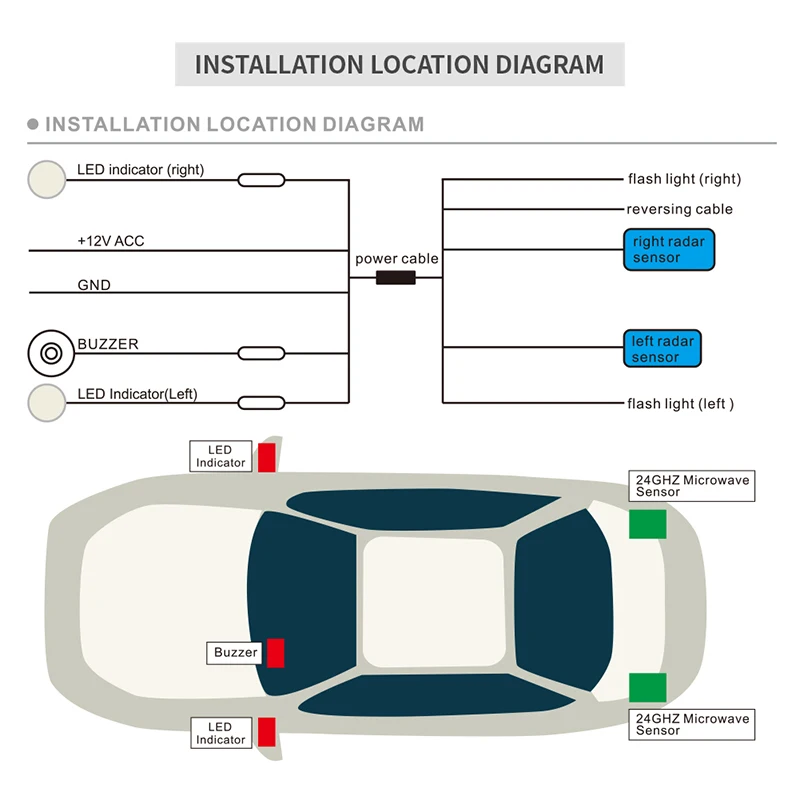 INSTALLATION LOCATION DIAGRAM

INSTALLATION LOCATION DIAGRAM

LED indicator (right)

+12V ACC

GND

BUZZER

LED Indicator(Left)

power cable

flash light (right)

reversing cable

right radar sensor

left radar sensor

flash light (left )

LED Indicator

24GHZ Microwave Sensor

Buzzer

LED Indicator

24GHZ Microwave Sensor