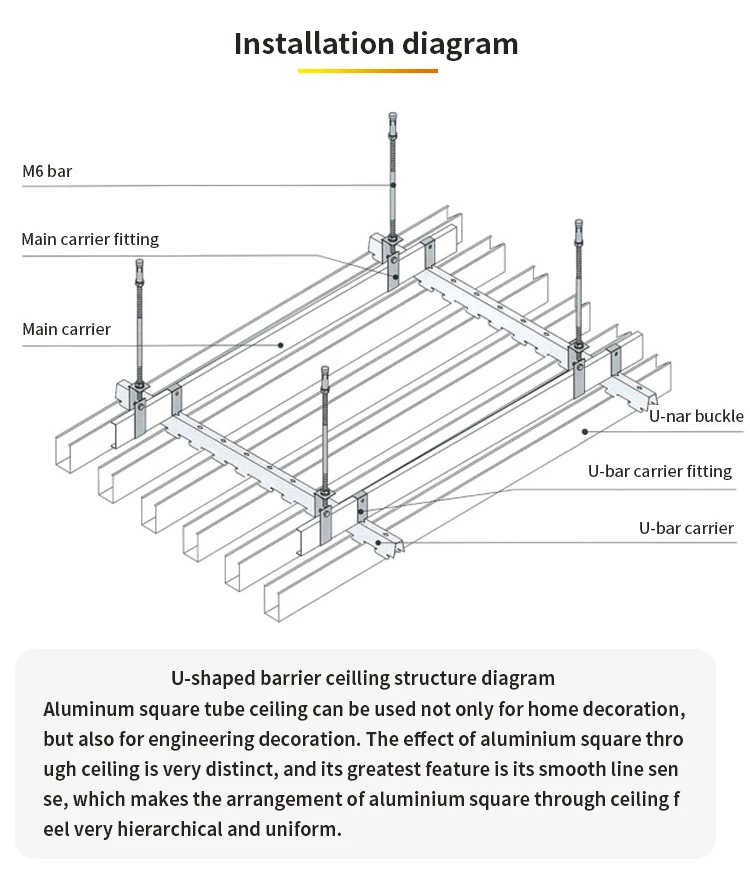 Installation diagram

M6 bar

Main carrier fitting

Main carrier

U-nar buckle

U-bar carrier fitting

U-bar carrier

U-shaped barrier ceilling structure diagram

Aluminum square tube ceiling can be used not only for home decoration, but also for engineering decoration. The effect of aluminium square thro ugh ceiling is very distinct, and its greatest feature is its smooth line sen se, which makes the arrangement of aluminium square through ceiling f eel very hierarchical and uniform.