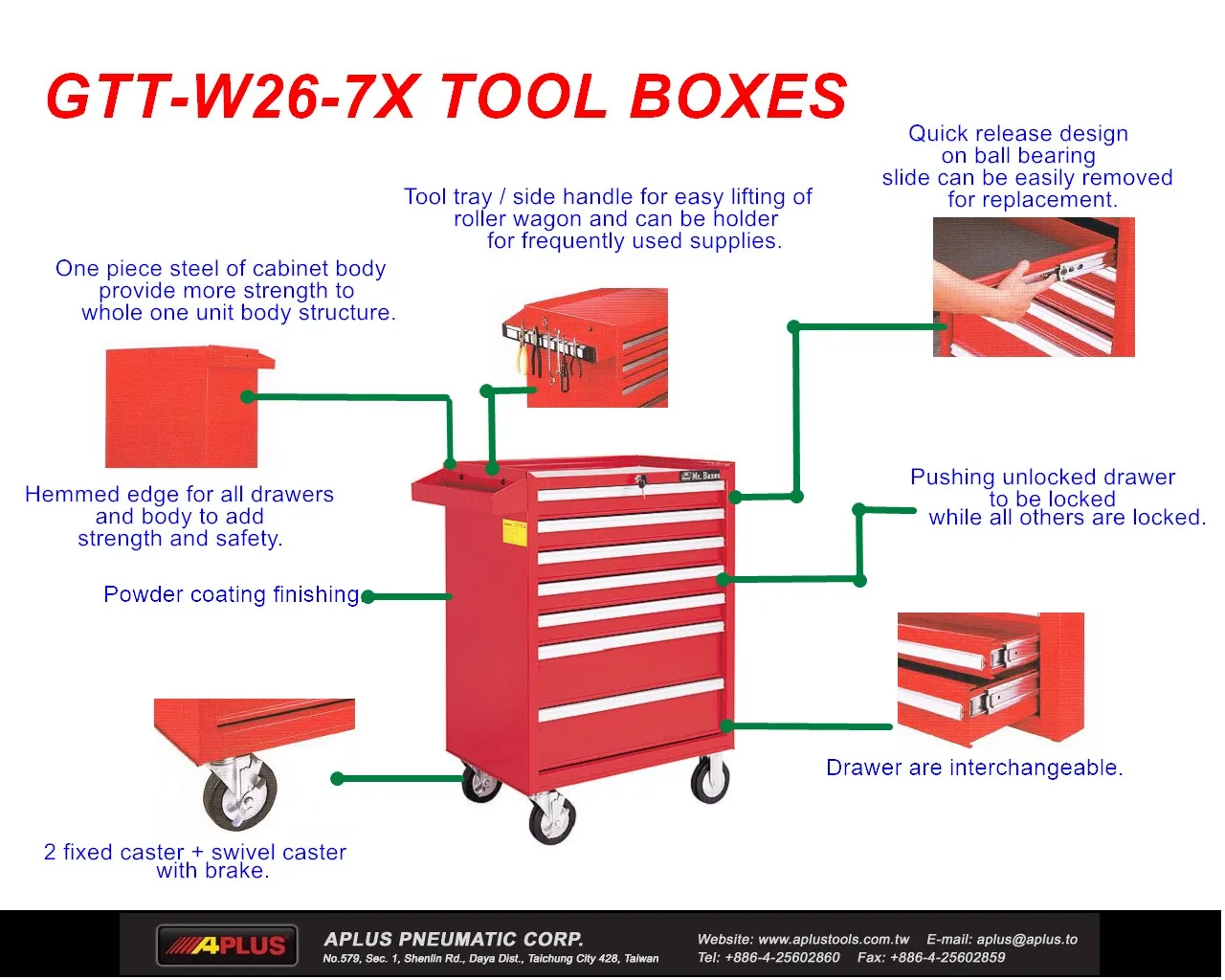 GTT-W26-7X TOOL BOXES

Quick release design on ball bearing slide can be easily removed for replacement.

Tool tray / side handle for easy lifting of roller wagon and can be holder for frequently used supplies.

One piece steel of cabinet body provide more strength to whole one unit body structure.

Mr. Boxes

Hemmed edge for all drawers and body to add strength and safety.

Pushing unlocked drawer to be locked while all others are locked.

Powder coating finishing

Drawer are interchangeable.

2 fixed caster + swivel caster with brake.

APLUS

APLUS PNEUMATIC CORP.
No.579, Sec. 1, Shenlin Rd., Daya Dist., Taichung City 428, Taiwan

Website: www.aplustools.com.tw E-mail: aplus@aplus.to
Tel: +886-4-25602860 Fax: +886-4-25602859