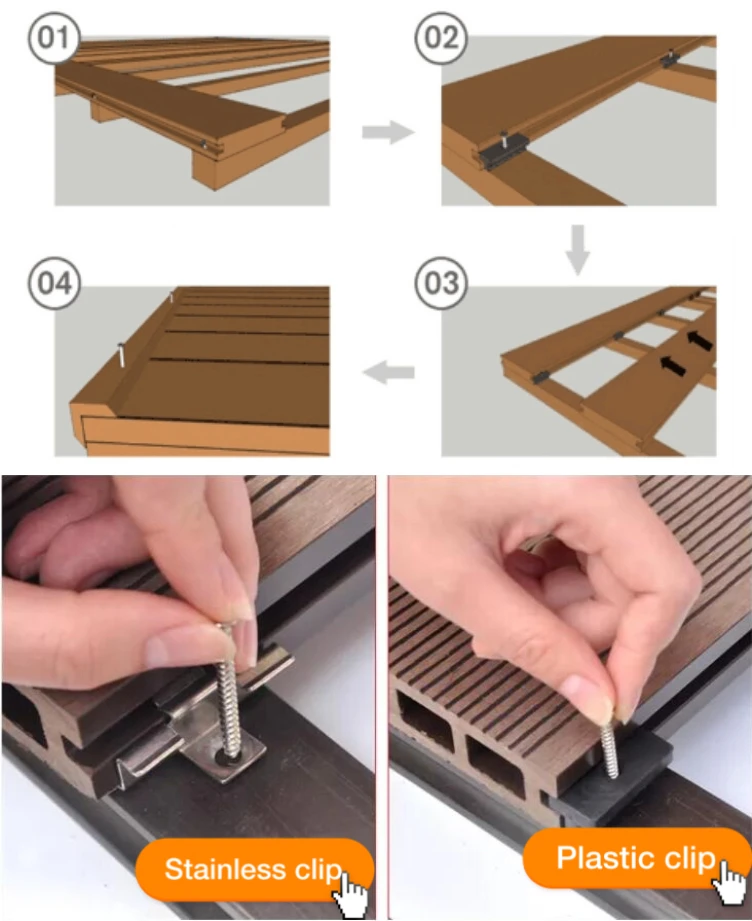 01

02

03

04

Stainless clip

Plastic clip