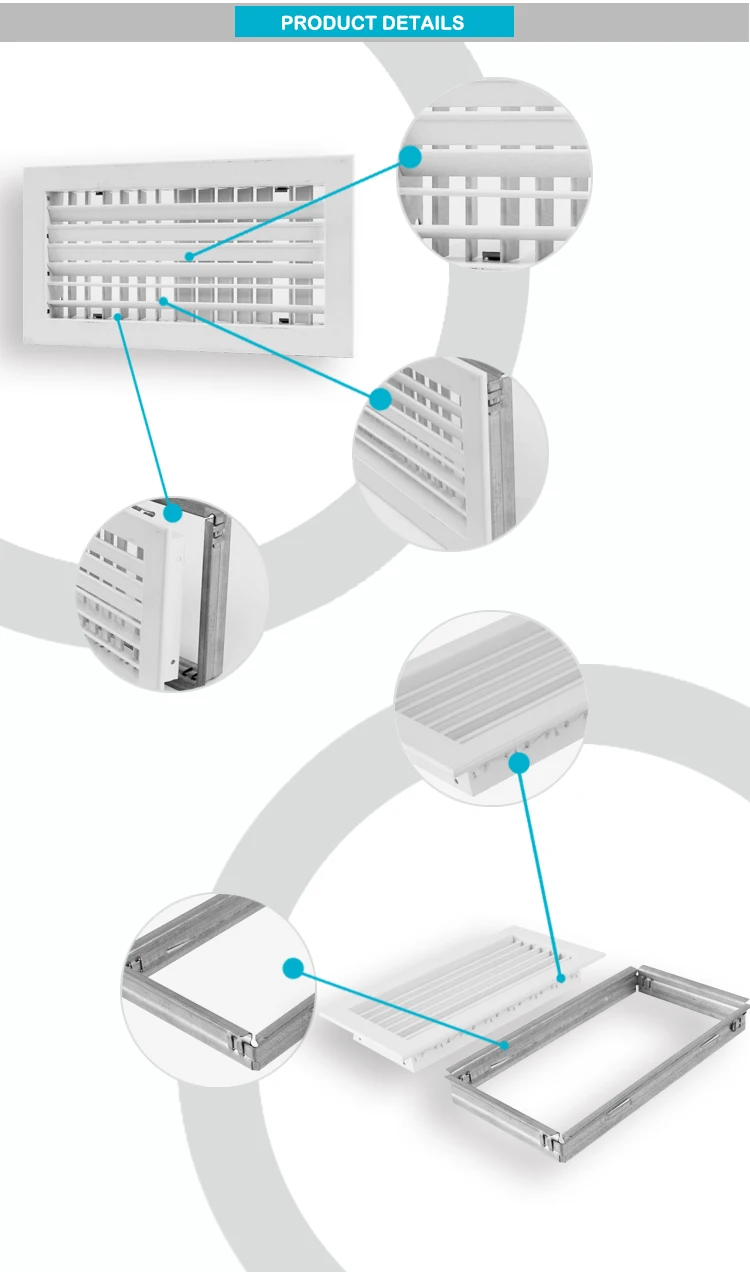 PRODUCT DETAILS