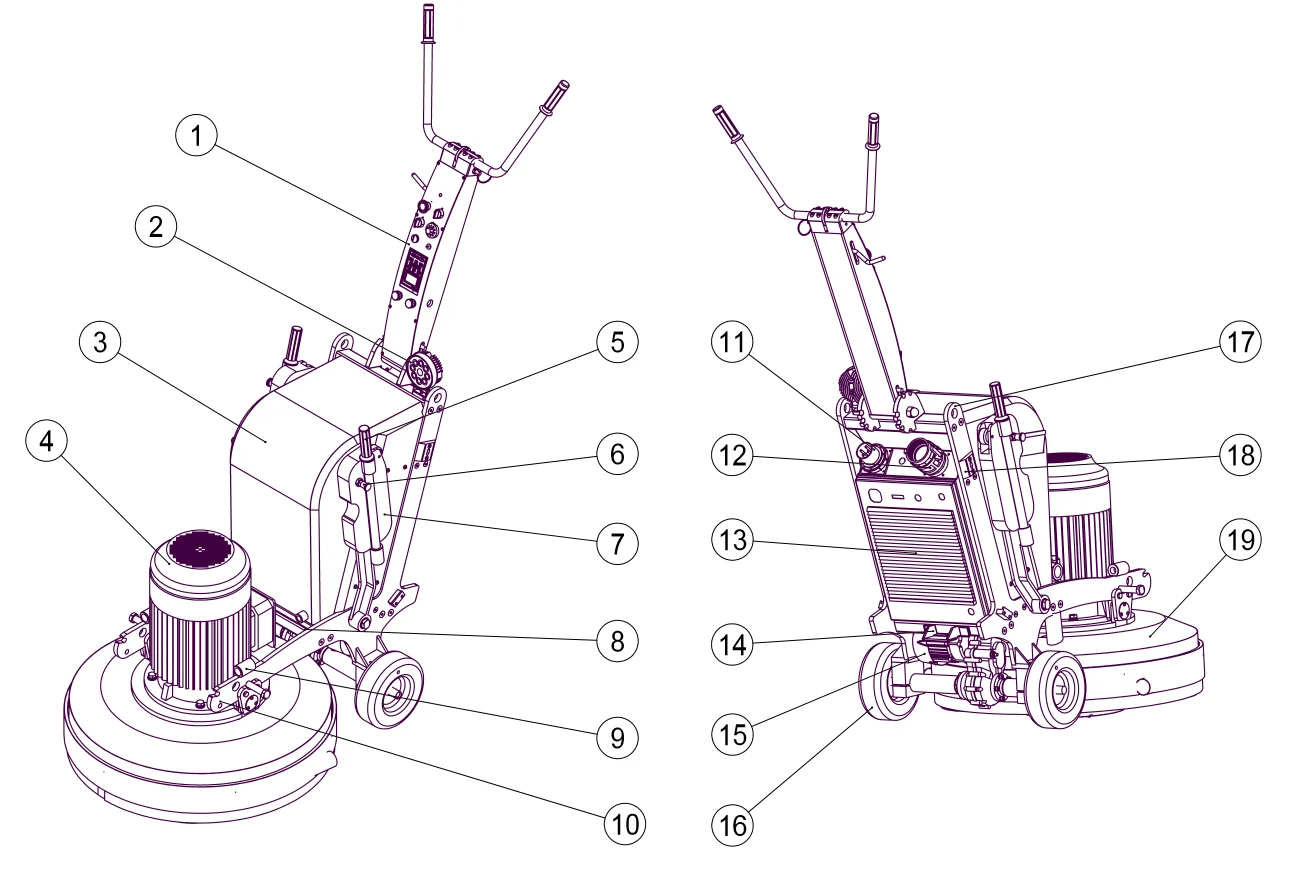 1
2
3
4
5
6
7
8
9
10
11
12
13
14
15
16
17
18
19