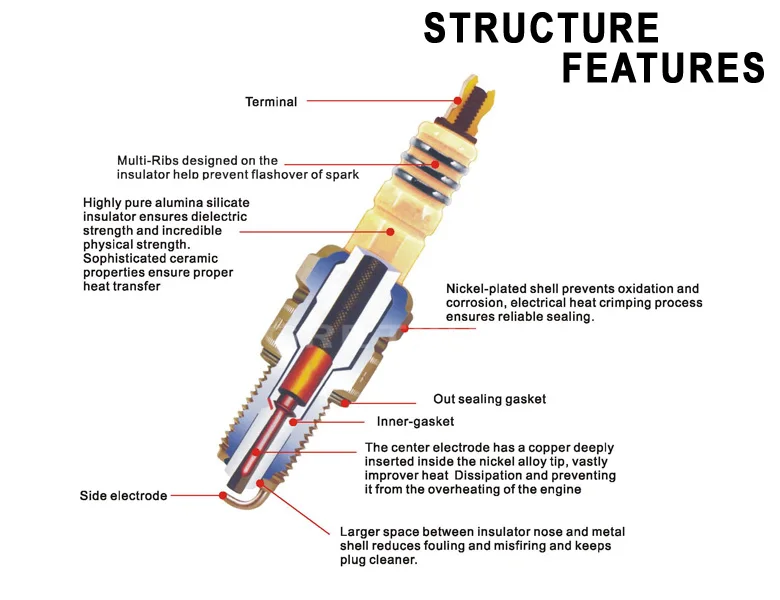 STRUCTURE FEATURES

Terminal

Multi-Ribs designed on the insulator help prevent flashover of spark

Highly pure alumina silicate insulator ensures dielectric strength and incredible physical strength. Sophisticated ceramic properties ensure proper heat transfer

Nickel-plated shell prevents oxidation and corrosion, electrical heat crimping process ensures reliable sealing.

Out sealing gasket

Inner-gasket

The center electrode has a copper deeply inserted inside the nickel alloy tip, vastly improver heat Dissipation and preventing it from the overheating of the engine

Side electrode

Larger space between insulator nose and metal shell reduces fouling and misfiring and keeps plug cleaner.