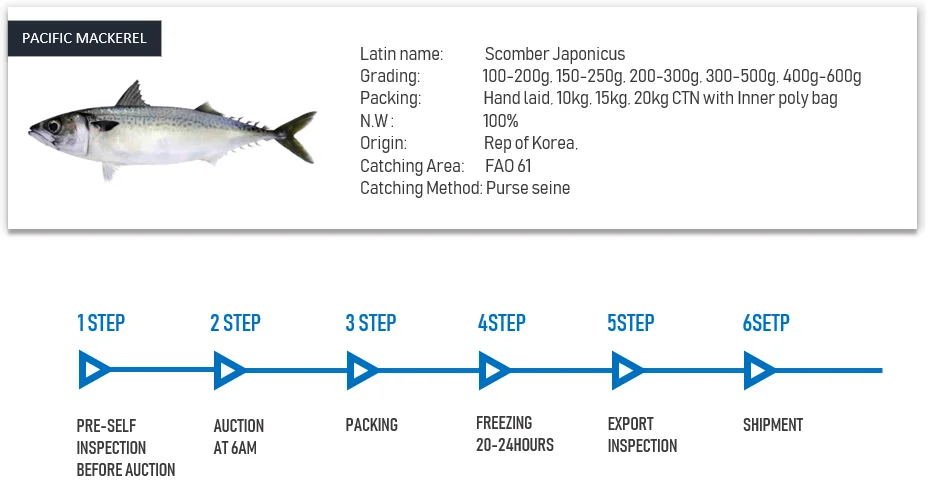 PACIFIC MACKEREL

Latin name: Scomber Japonicus
Grading: 100-200g. 150-250g. 200-300g. 300-500g. 400g-600g
Packing: Hand laid. 10kg. 15kg. 20kg CTN with Inner poly bag
N.W : 100%
Origin: Rep of Korea.
Catching Area: FAO 61
Catching Method: Purse seine

1 STEP
PRE-SELF INSPECTION BEFORE AUCTION

2 STEP
AUCTION AT 6AM

3 STEP
PACKING

4STEP
FREEZING 20-24HOURS

5STEP
EXPORT INSPECTION

6SETP
SHIPMENT