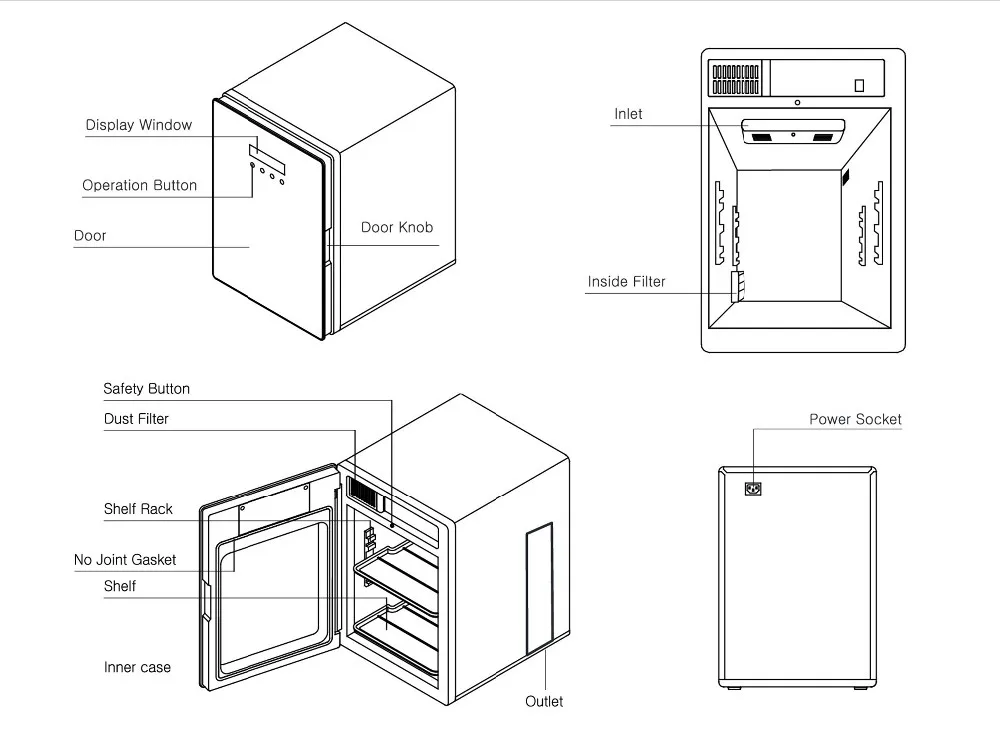 Display Window
Operation Button
Door
Door Knob
Inlet
Inside Filter
Safety Button
Dust Filter
Shelf Rack
No Joint Gasket
Shelf
Inner case
Outlet
Power Socket